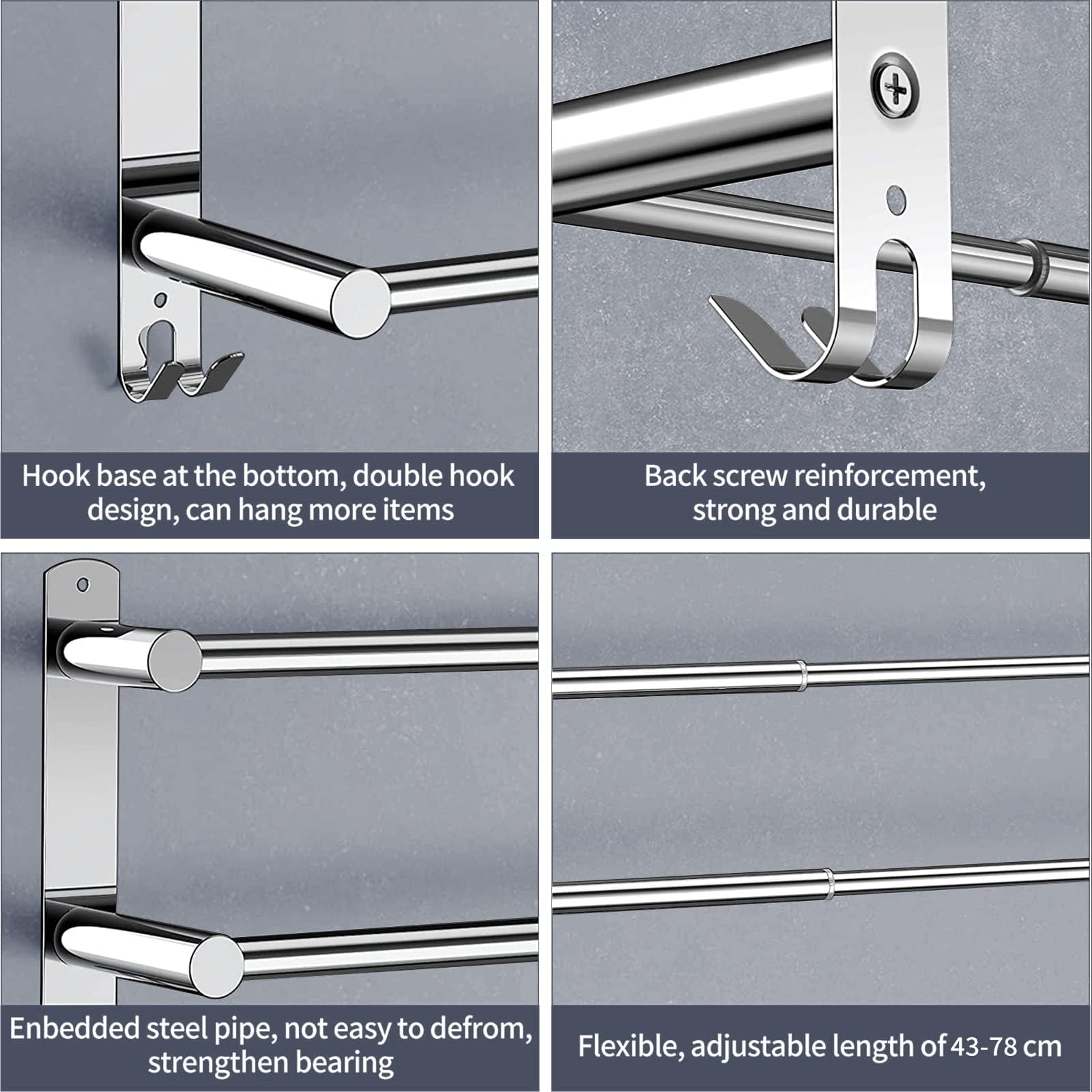 Hook base at the bottom, double hook design, can hang more items

Back screw reinforcement, strong and durable

Enbedded steel pipe, not easy to defrom, strengthen bearing

Flexible, adjustable length of 43-78 cm