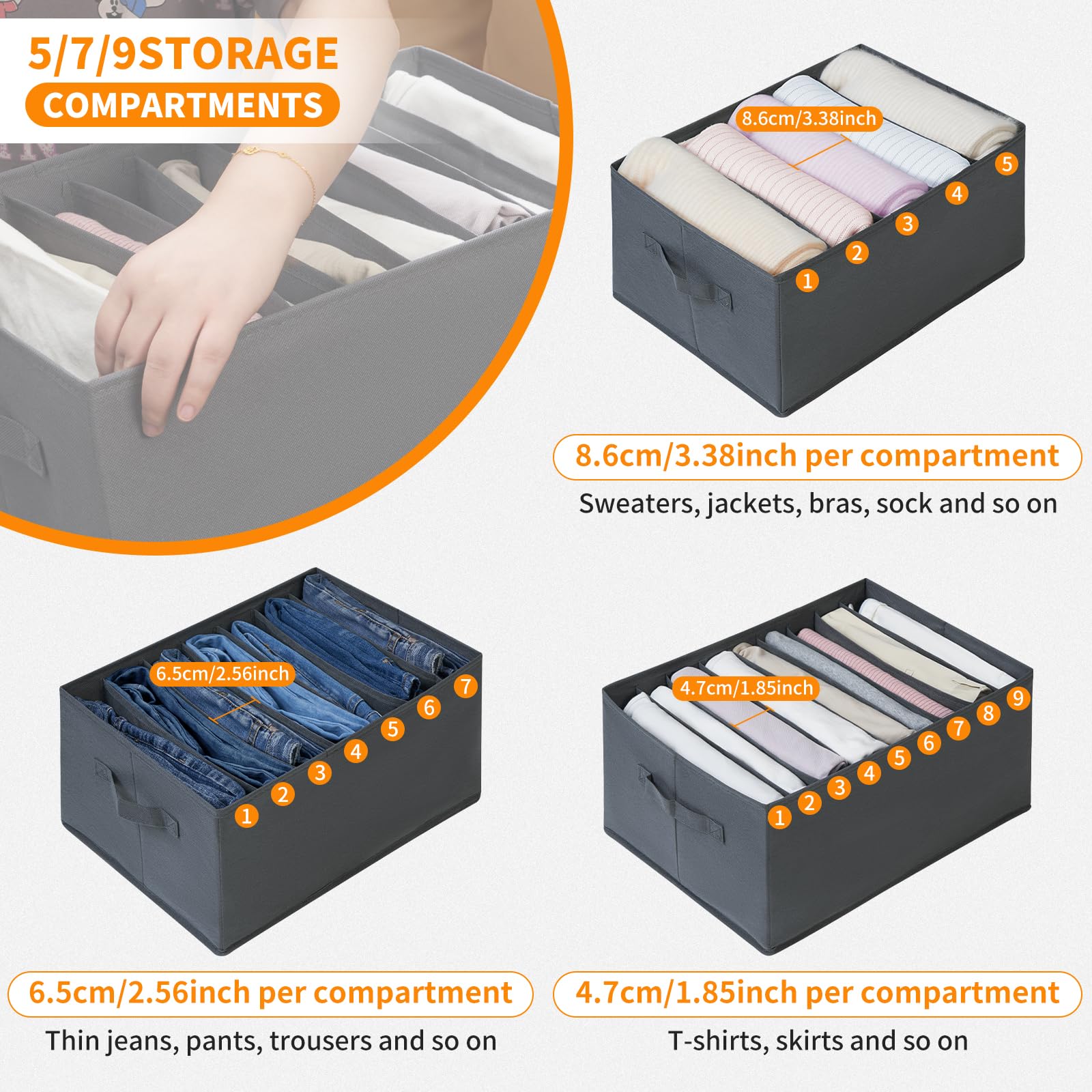 5/7/9STORAGE
COMPARTMENTS

8.6cm/3.38inch
1 2 3 4 5

8.6cm/3.38inch per compartment
Sweaters, jackets, bras, sock and so on

6.5cm/2.56inch
1 2 3 4 5 6 7

6.5cm/2.56inch per compartment
Thin jeans, pants, trousers and so on

4.7cm/1.85inch
1 2 3 4 5 6 7 8 9

4.7cm/1.85inch per compartment
T-shirts, skirts and so on