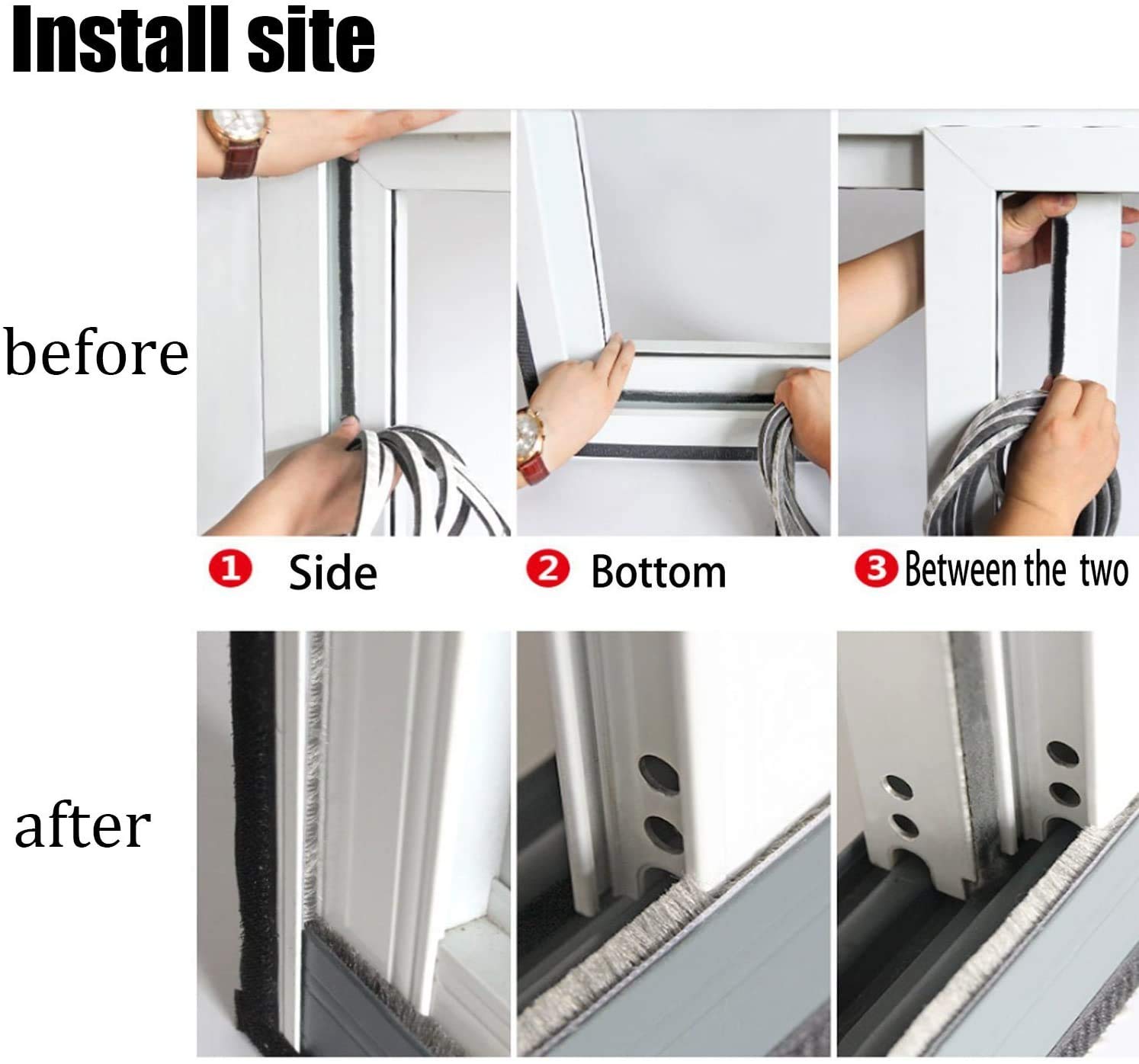 Install site

before

1 Side

2 Bottom

3 Between the two

after