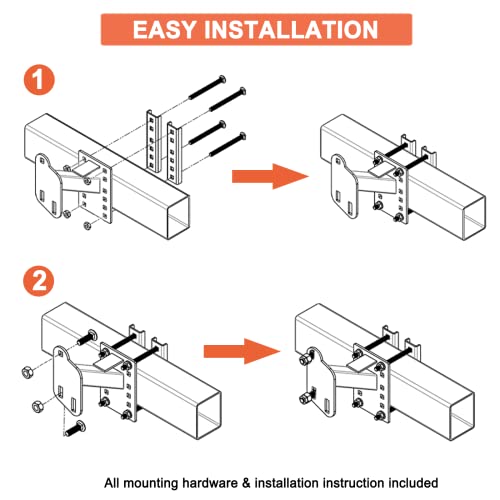 EASY INSTALLATION

1

2

All mounting hardware & installation instruction included