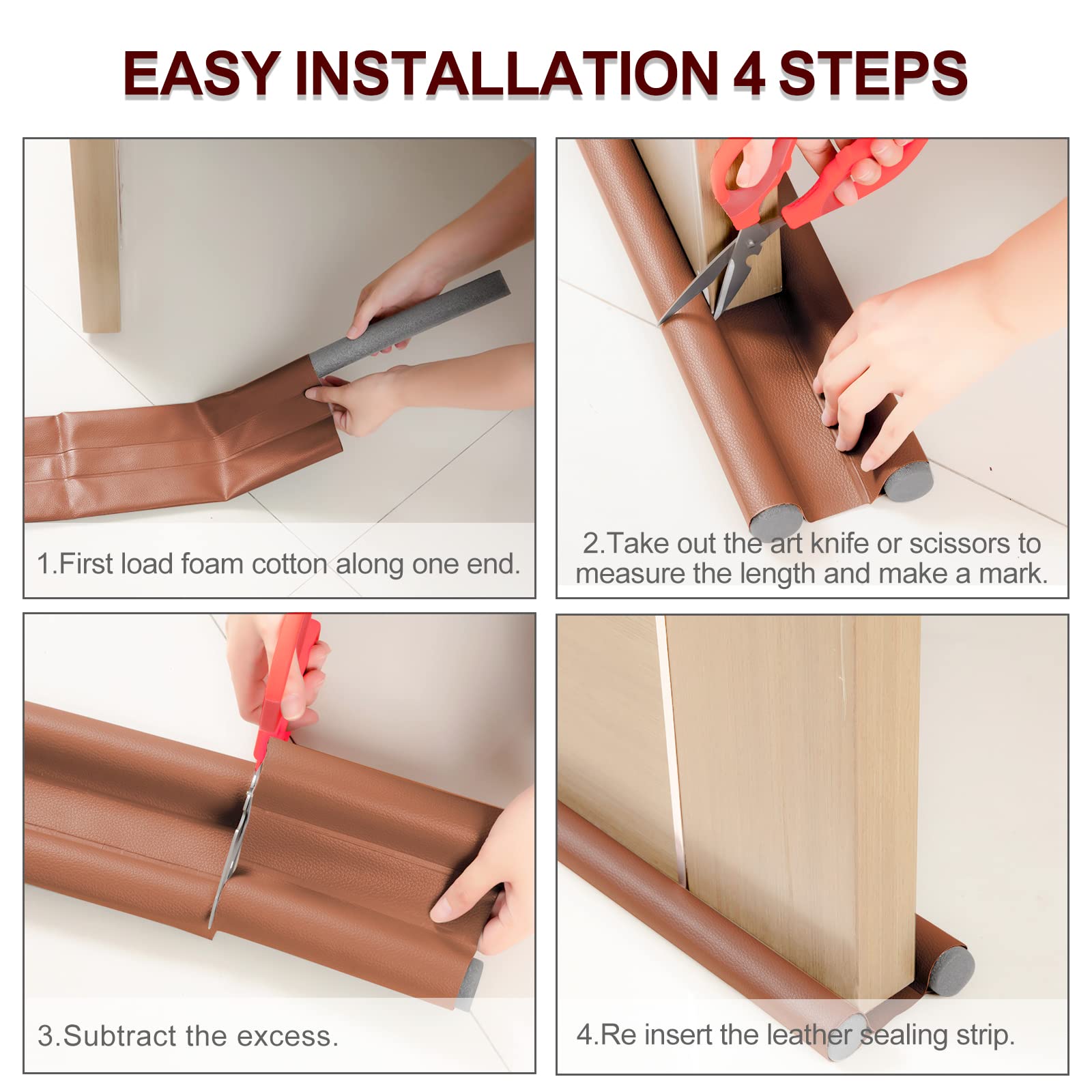 EASY INSTALLATION 4 STEPS

1.First load foam cotton along one end.

2.Take out the art knife or scissors to measure the length and make a mark.

3.Subtract the excess.

4.Re insert the leather sealing strip.