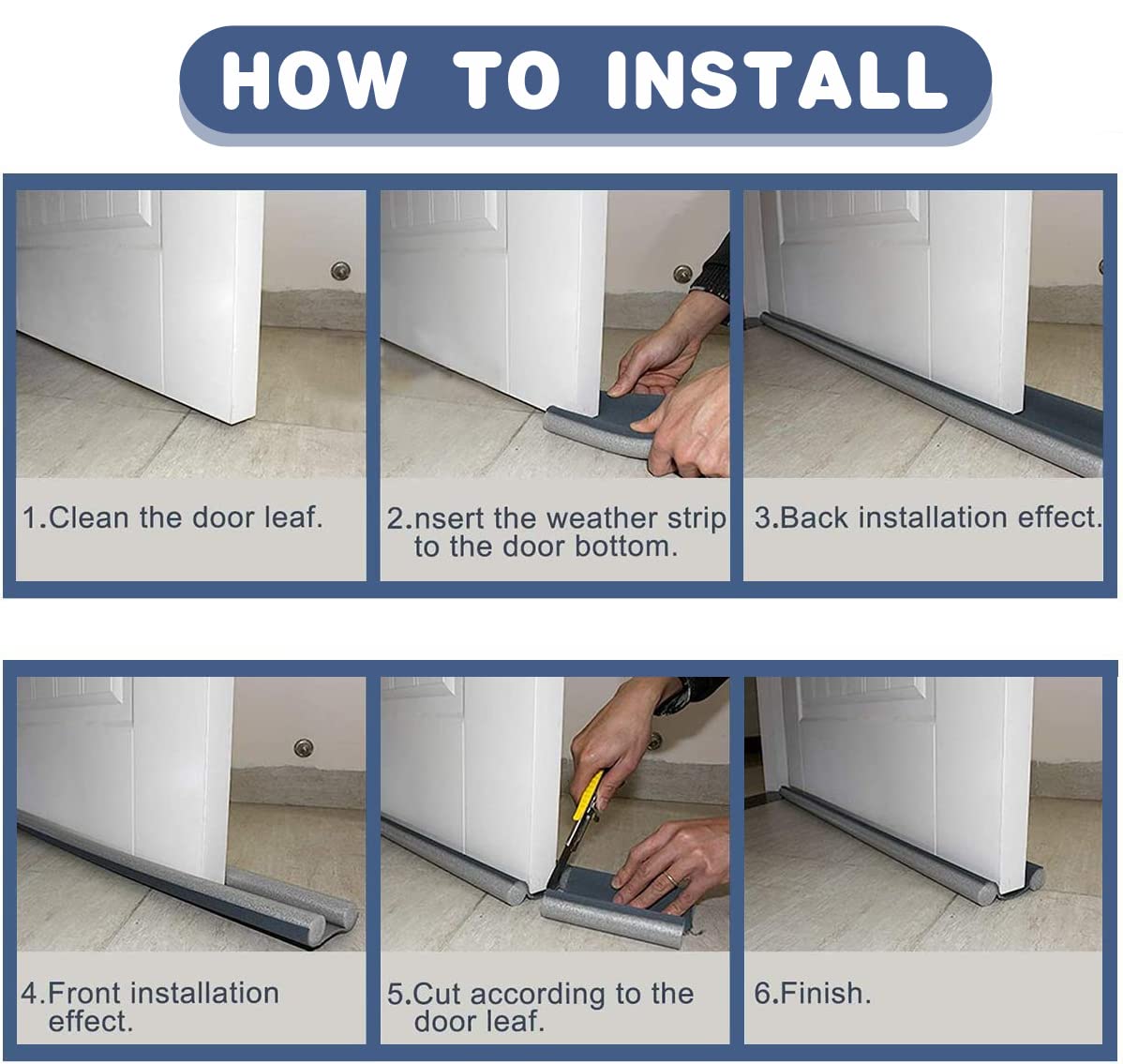 HOW TO INSTALL

1.Clean the door leaf.

2.nsert the weather strip to the door bottom.

3.Back installation effect.

4.Front installation effect.

5.Cut according to the door leaf.

6.Finish.