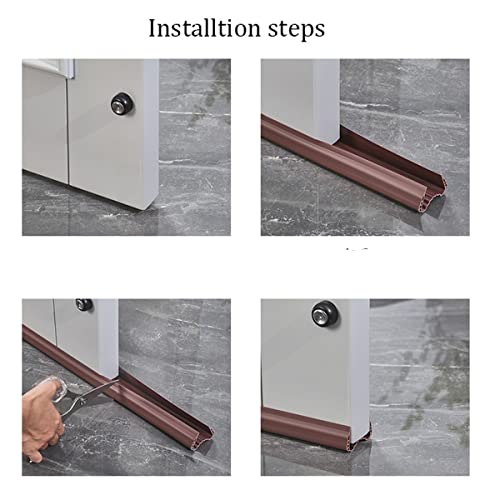 Installtion steps