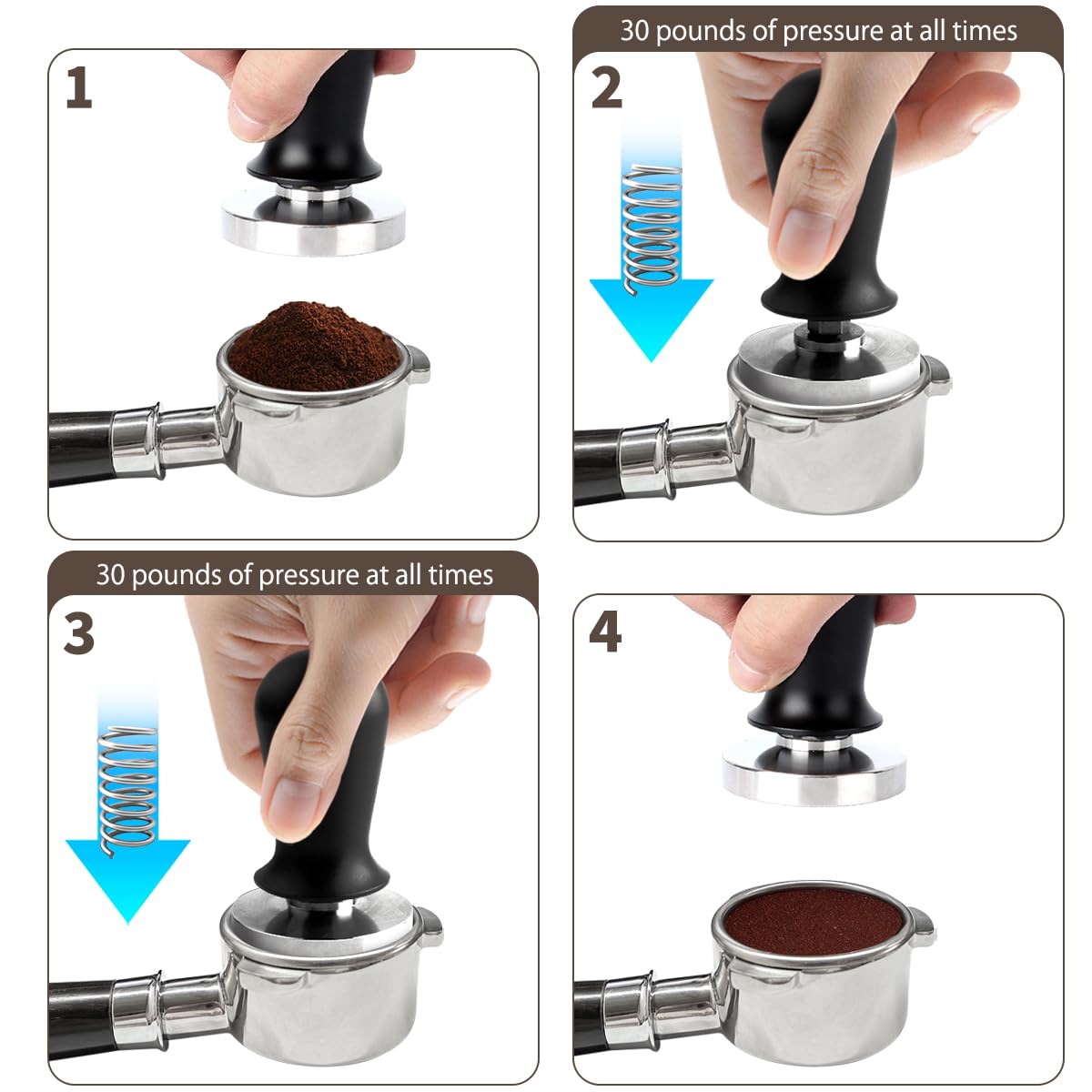 1

30 pounds of pressure at all times

2

30 pounds of pressure at all times

3

4