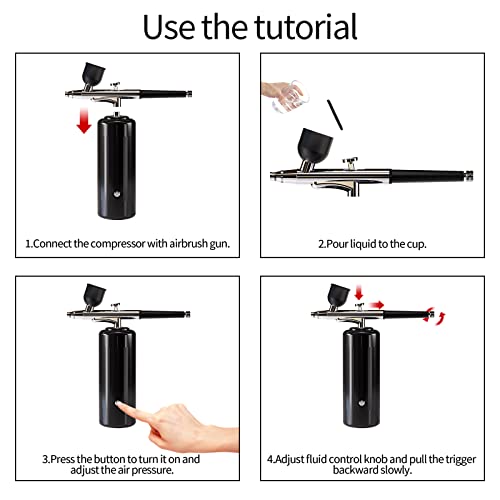 Use the tutorial

1.Connect the compressor with airbrush gun.

2.Pour liquid to the cup.

3.Press the button to turn it on and adjust the air pressure.

4.Adjust fluid control knob and pull the trigger backward slowly.