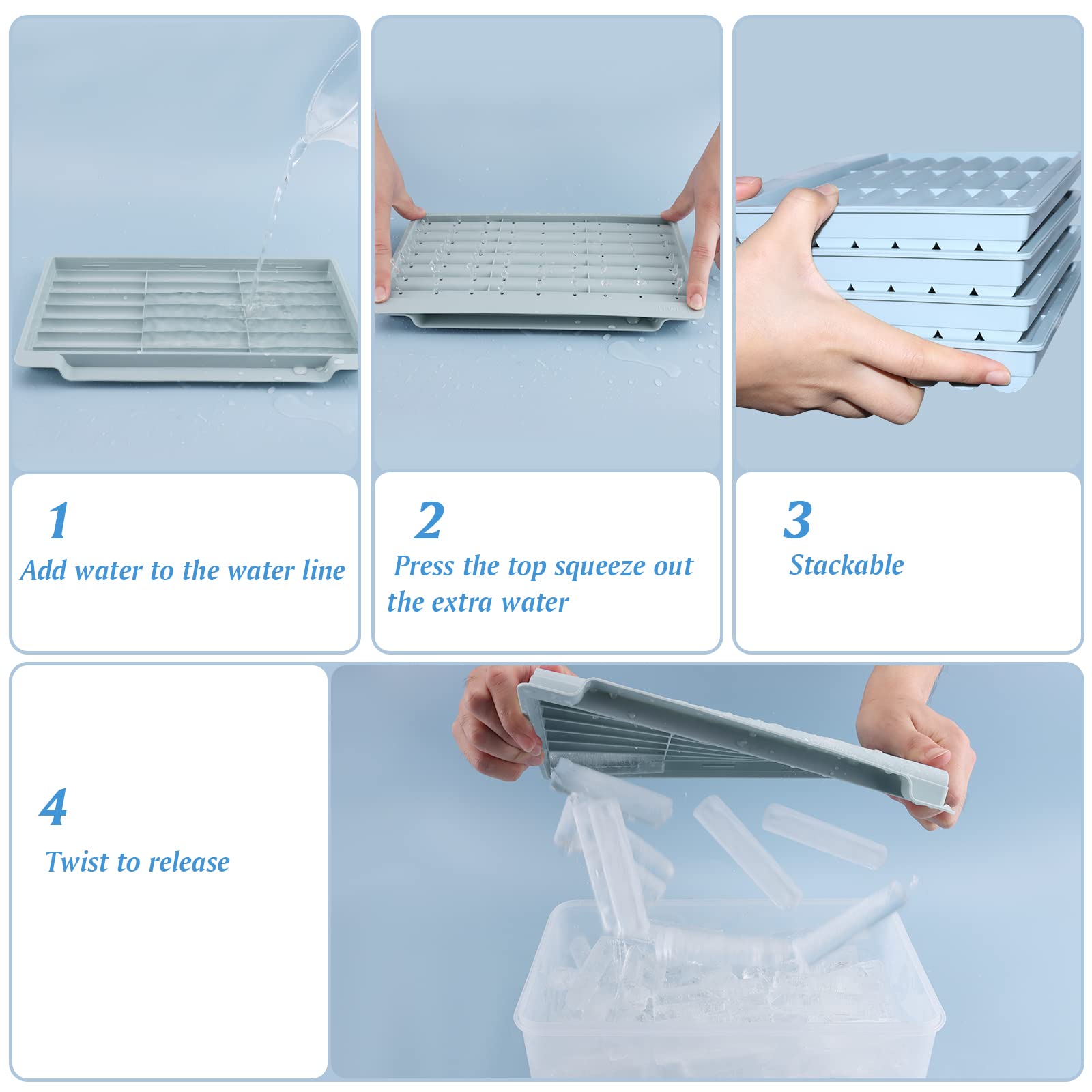 1
Add water to the water line

2
Press the top squeeze out the extra water

3
Stackable

4
Twist to release