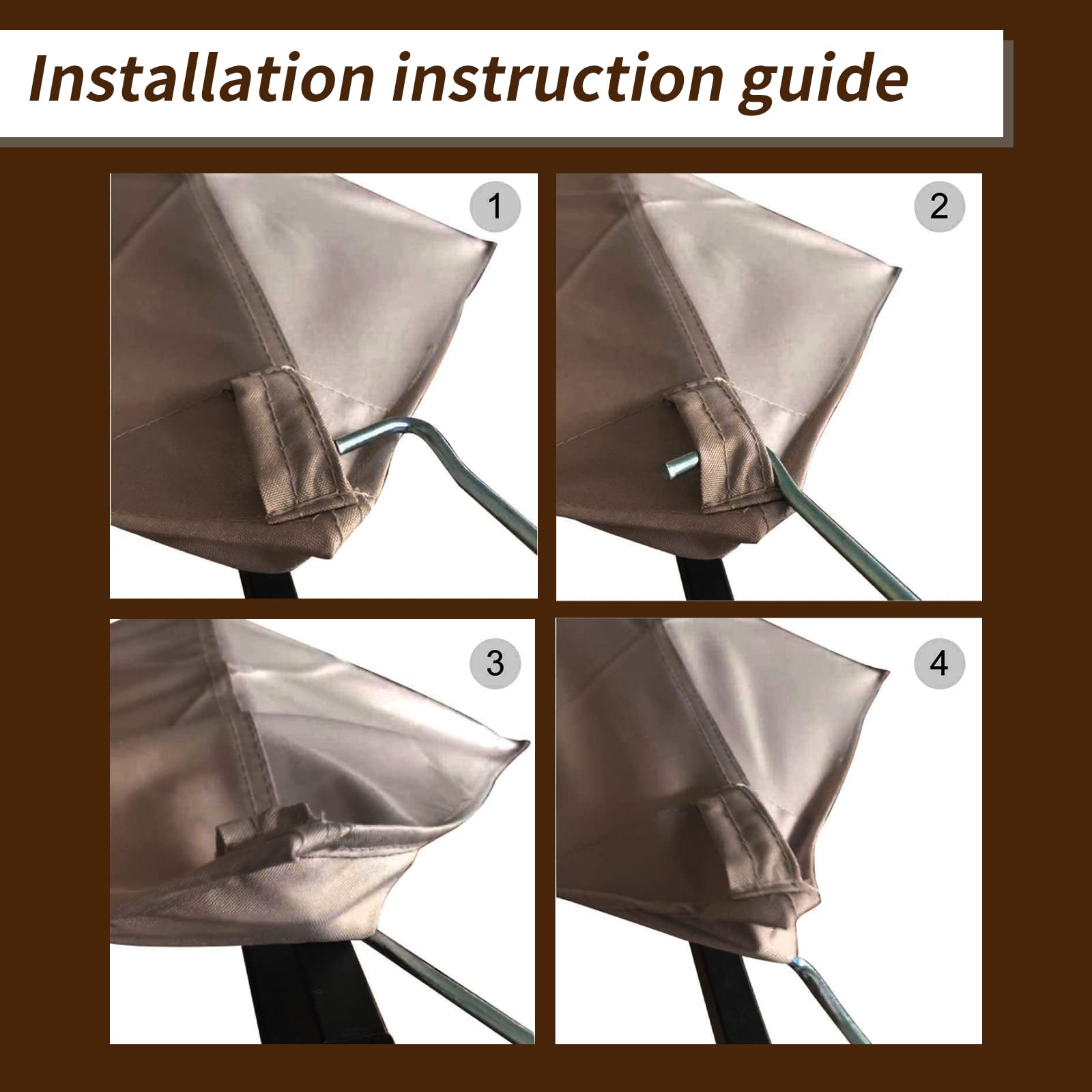 Installation instruction guide

1

2

3

4