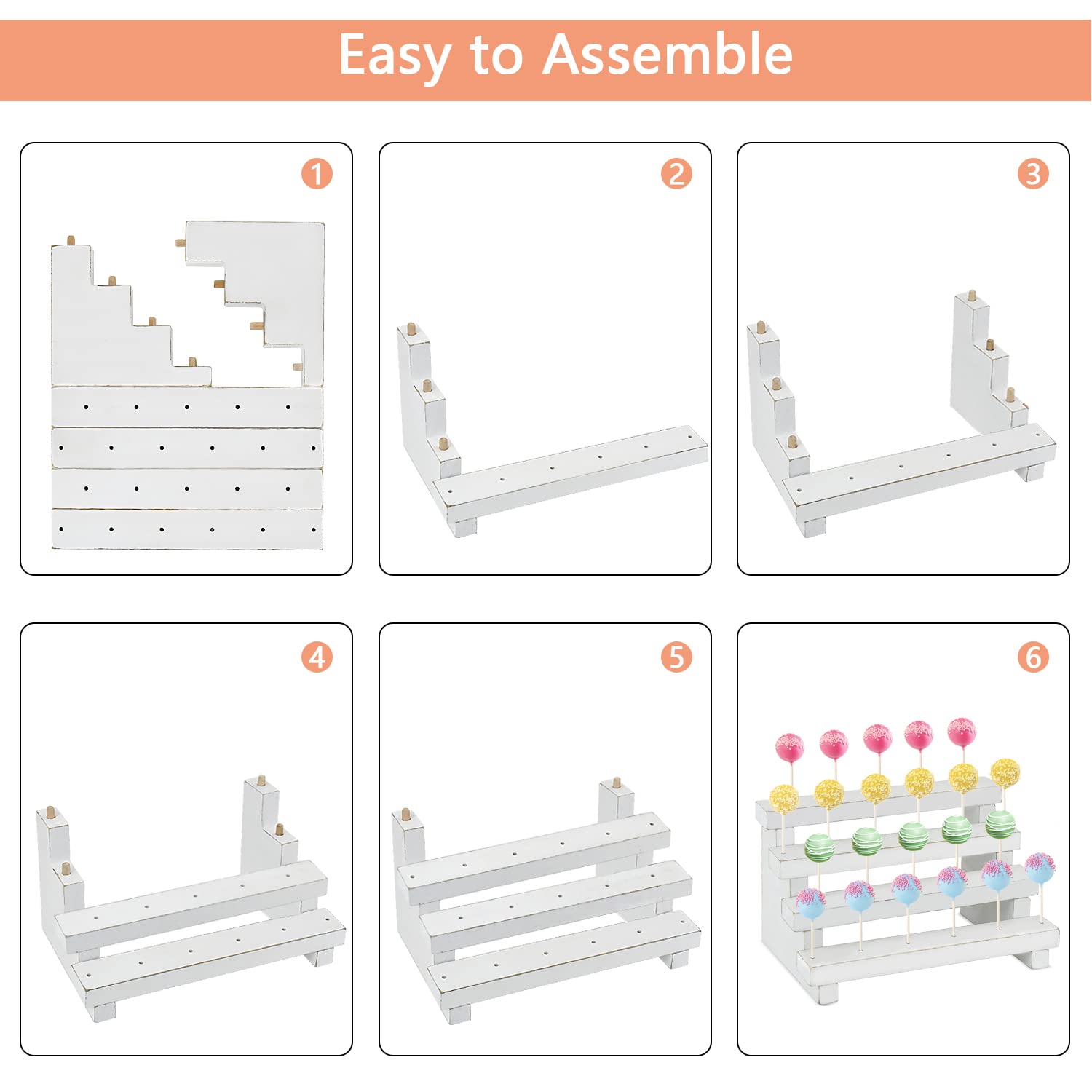 Easy to Assemble

1

2

3

4

5

6