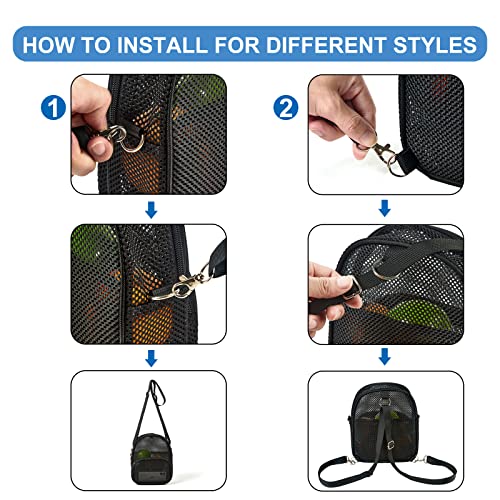 HOW TO INSTALL FOR DIFFERENT STYLES

1

2