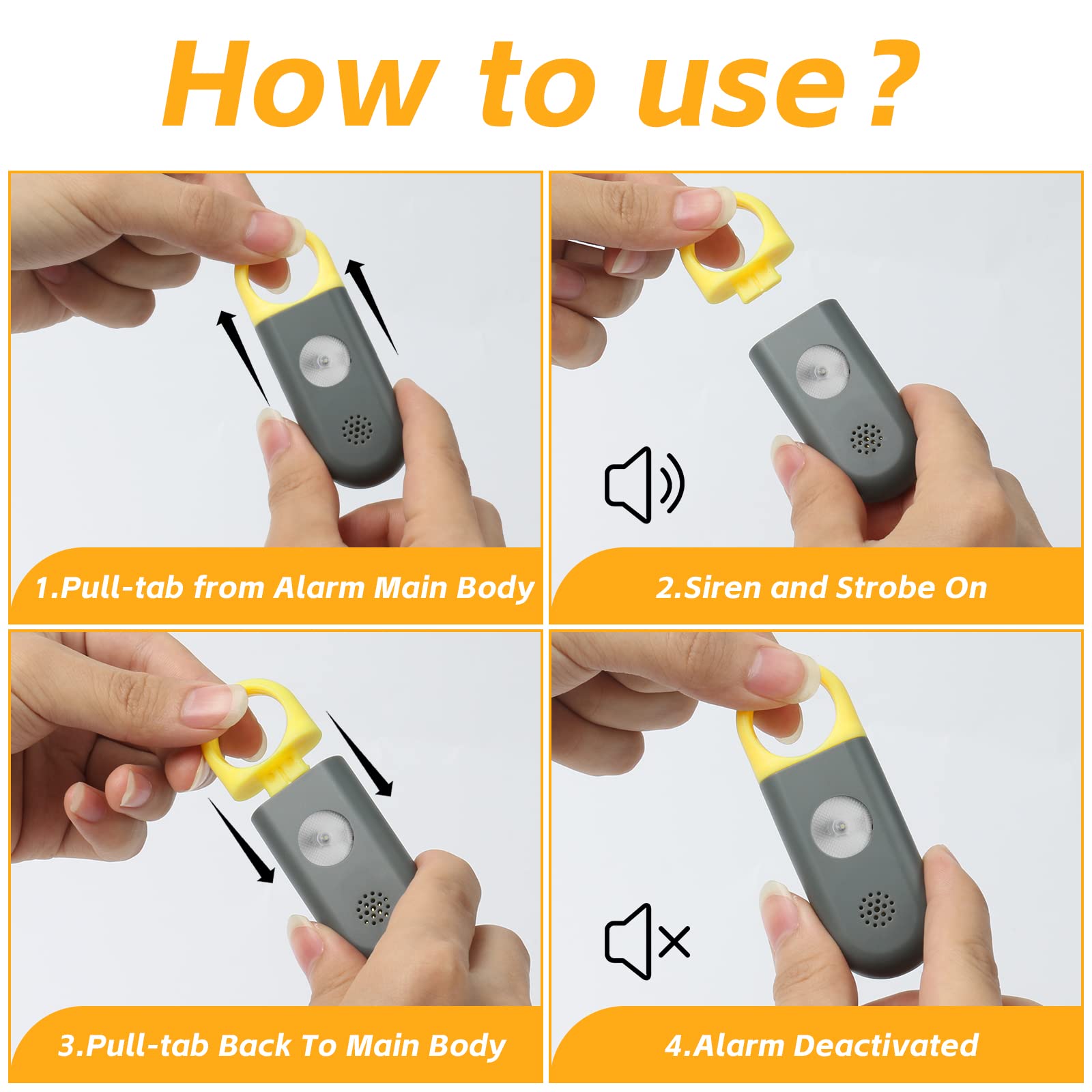 How to use?

1.Pull-tab from Alarm Main Body

2.Siren and Strobe On

3.Pull-tab Back To Main Body

4.Alarm Deactivated