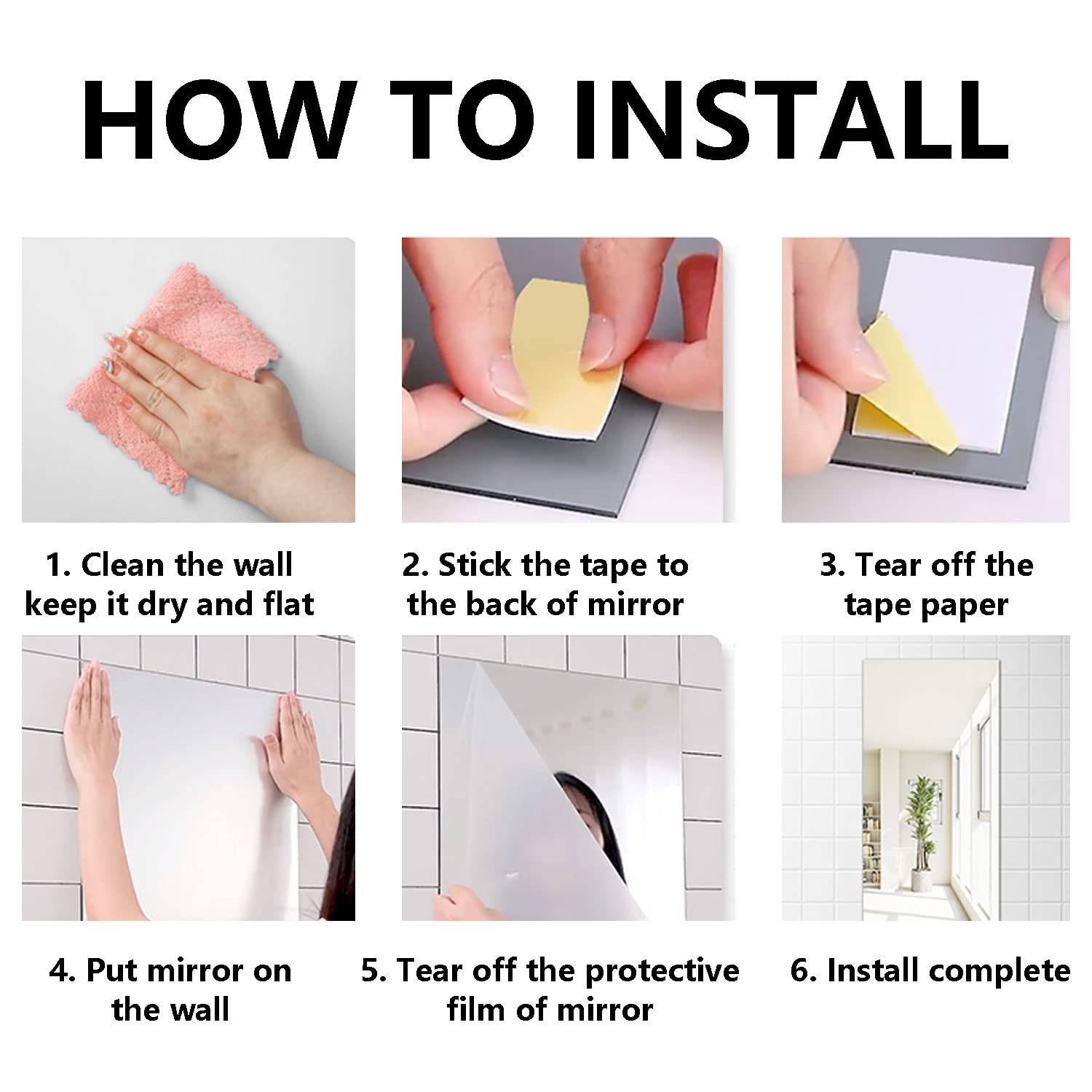 HOW TO INSTALL

1. Clean the wall keep it dry and flat

2. Stick the tape to the back of mirror

3. Tear off the tape paper

4. Put mirror on the wall

5. Tear off the protective film of mirror

6. Install complete