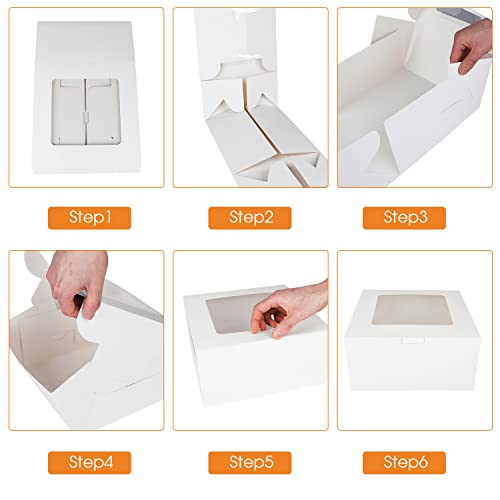 Step1

Step2

Step3

Step4

Step5

Step6