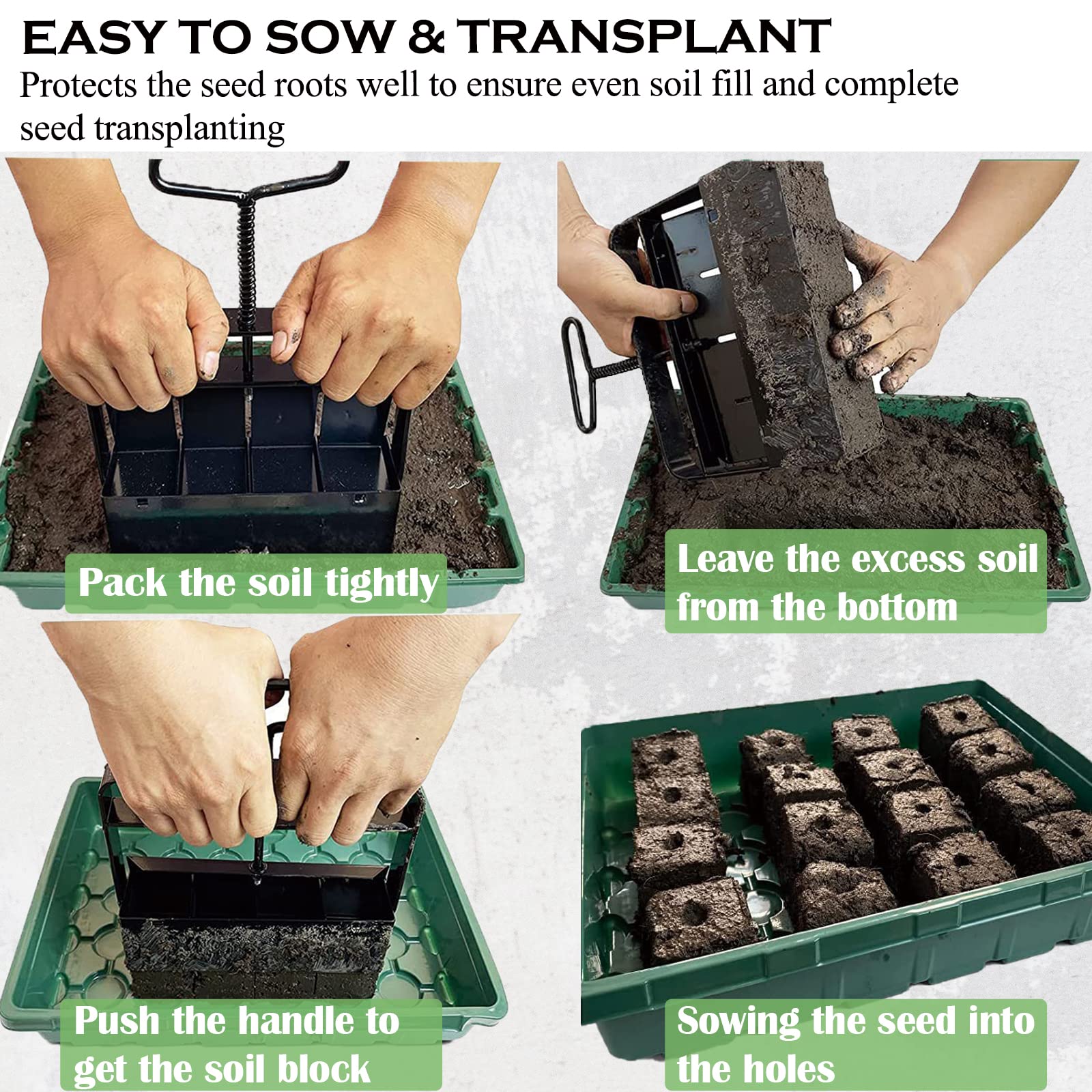 EASY TO SOW & TRANSPLANT
Protects the seed roots well to ensure even soil fill and complete seed transplanting

Pack the soil tightly

Leave the excess soil from the bottom

Push the handle to get the soil block

Sowing the seed into the holes