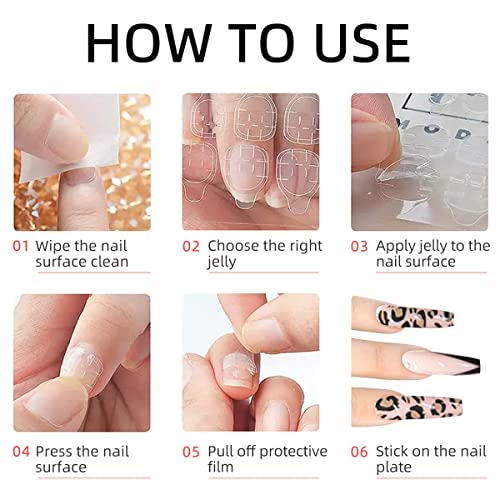 HOW TO USE

01 Wipe the nail surface clean

02 Choose the right jelly

03 Apply jelly to the nail surface

04 Press the nail surface

05 Pull off protective film

06 Stick on the nail plate