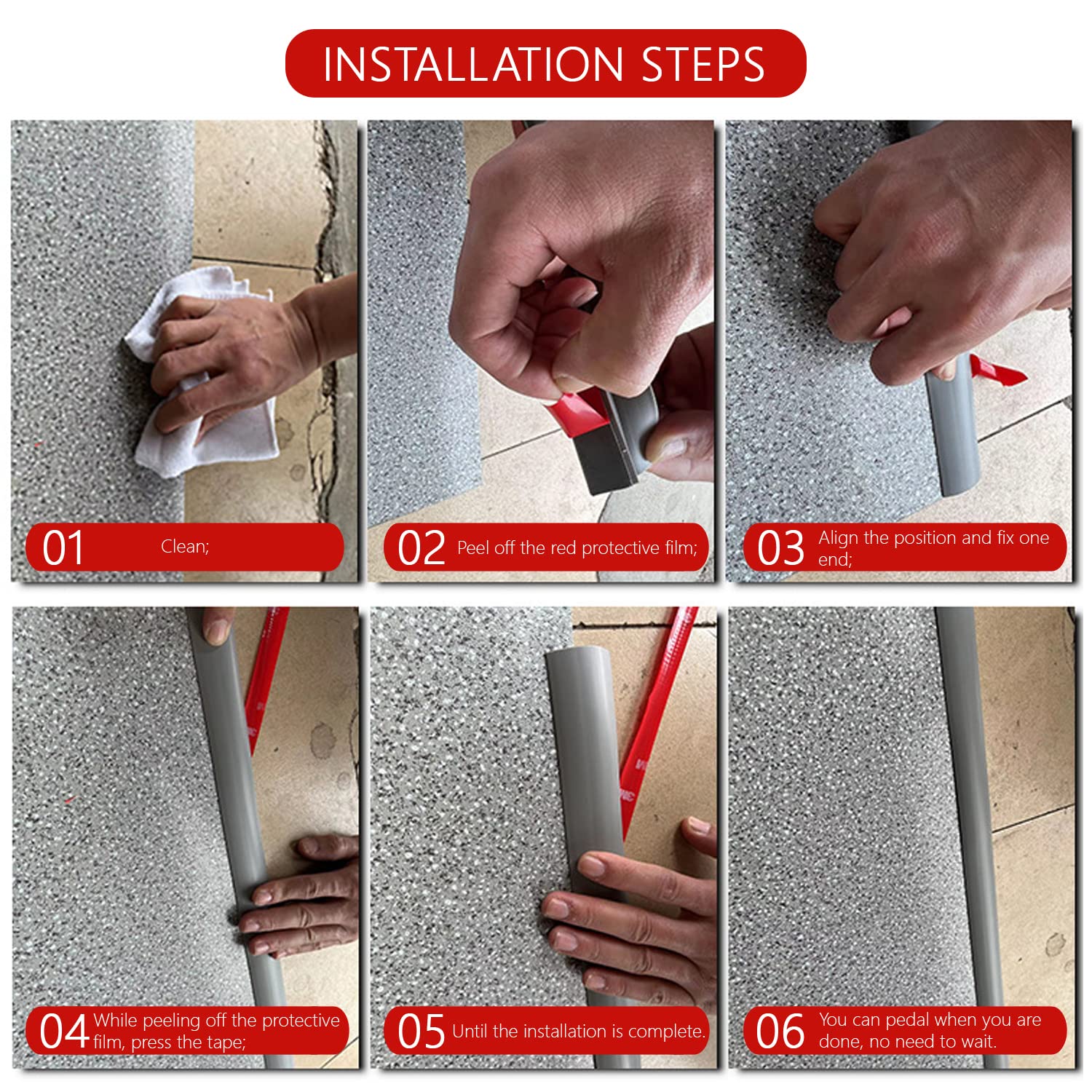 INSTALLATION STEPS

01 Clean;

02 Peel off the red protective film;

03 Align the position and fix one end;

04 While peeling off the protective film, press the tape;

05 Until the installation is complete.

06 You can pedal when you are done, no need to wait.