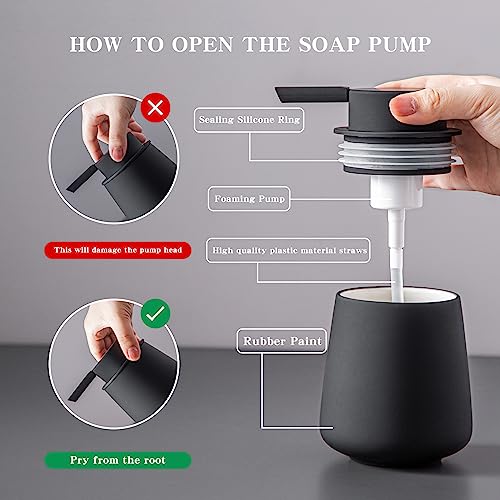 HOW TO OPEN THE SOAP PUMP

Sealing Silicone Ring

Foaming Pump

This will damage the pump head

High quality plastic material straws

Rubber Paint

Pry from the root