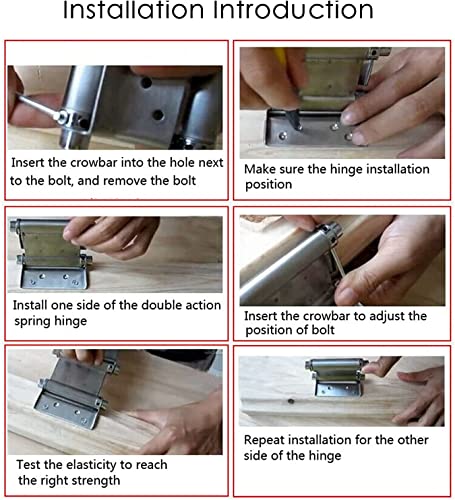 Installation Introduction

Insert the crowbar into the hole next to the bolt, and remove the bolt

Make sure the hinge installation position

Install one side of the double action spring hinge

Insert the crowbar to adjust the position of bolt

Test the elasticity to reach the right strength

Repeat installation for the other side of the hinge