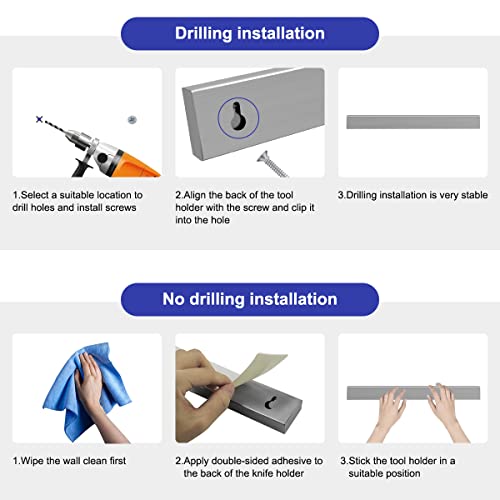 Drilling installation

1.Select a suitable location to drill holes and install screws

2.Align the back of the tool holder with the screw and clip it into the hole

3.Drilling installation is very stable

No drilling installation

1.Wipe the wall clean first

2.Apply double-sided adhesive to the back of the knife holder

3.Stick the tool holder in a suitable position