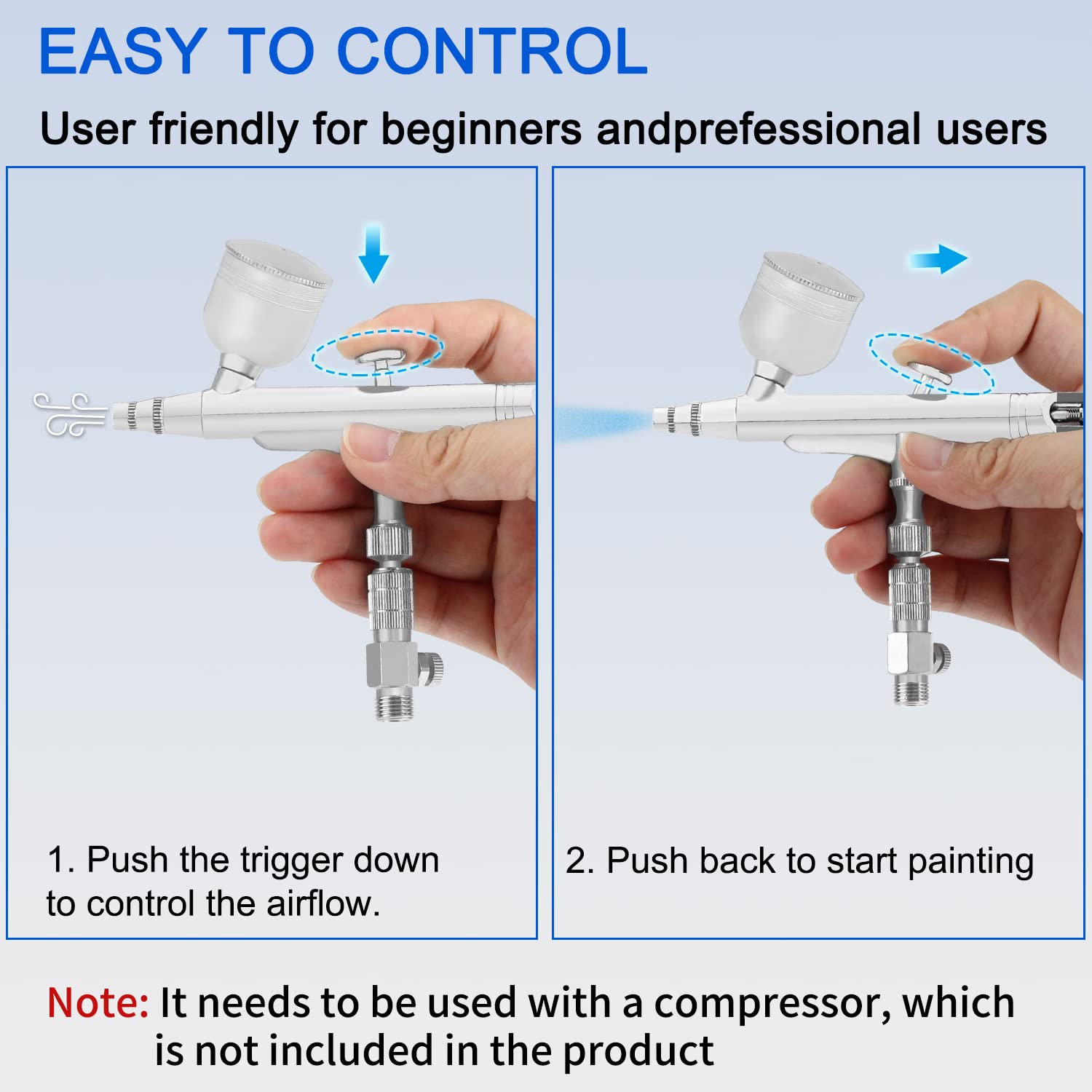 EASY TO CONTROL

User friendly for beginners andprefessional users

1. Push the trigger down to control the airflow.

2. Push back to start painting

Note: It needs to be used with a compressor, which is not included in the product