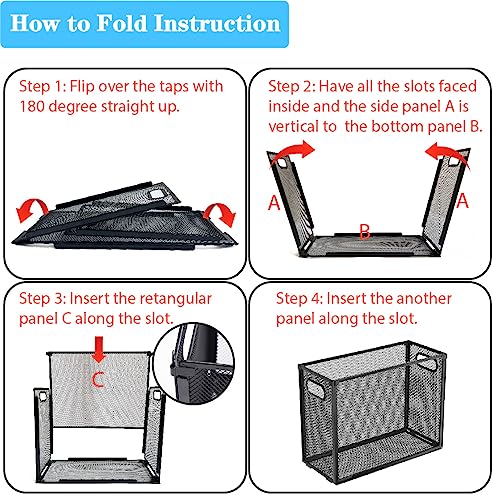 How to Fold Instruction

Step 1: Flip over the taps with 180 degree straight up.

Step 2: Have all the slots faced inside and the side panel A is vertical to the bottom panel B.

A

A

B

Step 3: Insert the retangular panel C along the slot.

C

Step 4: Insert the another panel along the slot.