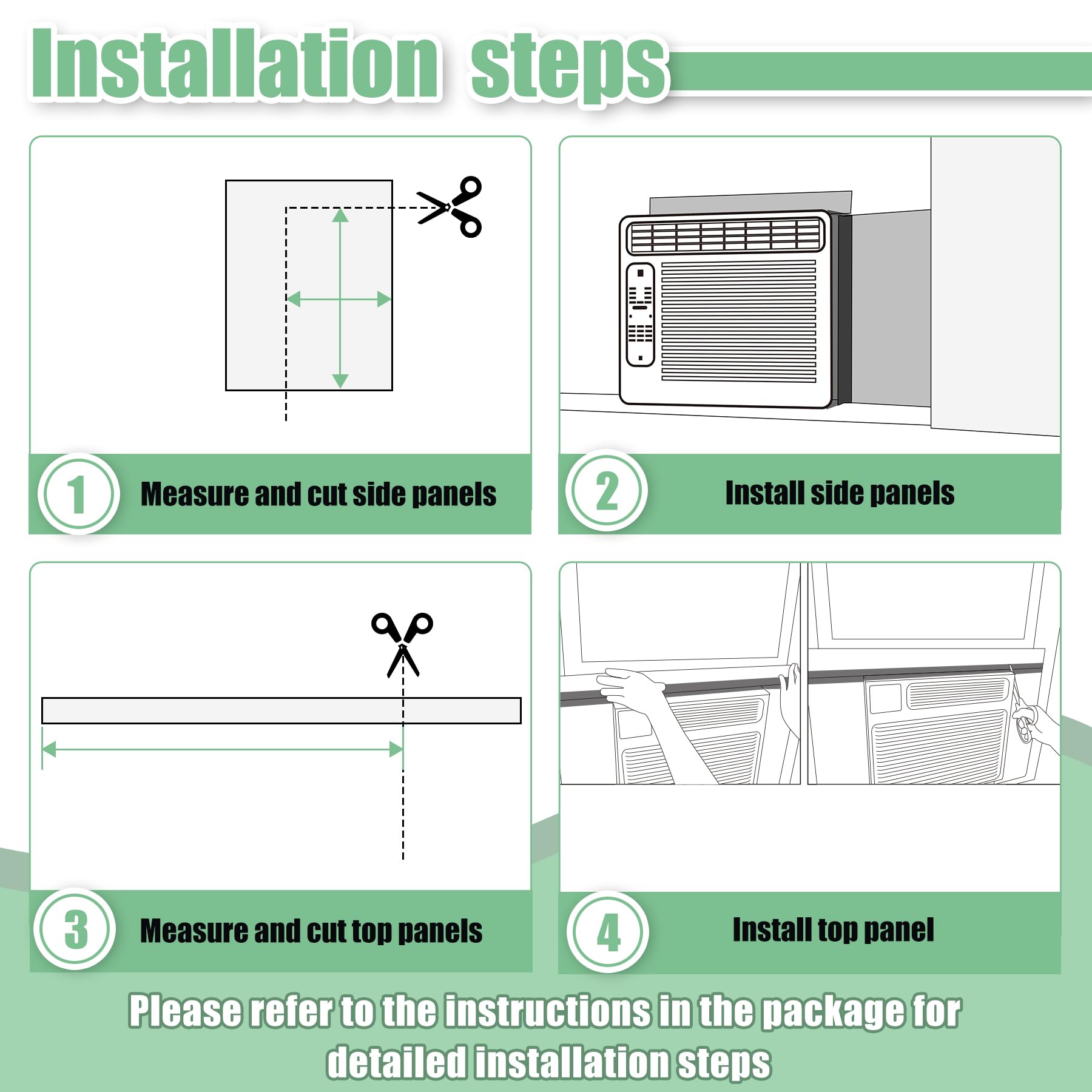 Installation steps

1 Measure and cut side panels

2 Install side panels

3 Measure and cut top panels

4 Install top panel

Please refer to the instructions in the package for detailed installation steps