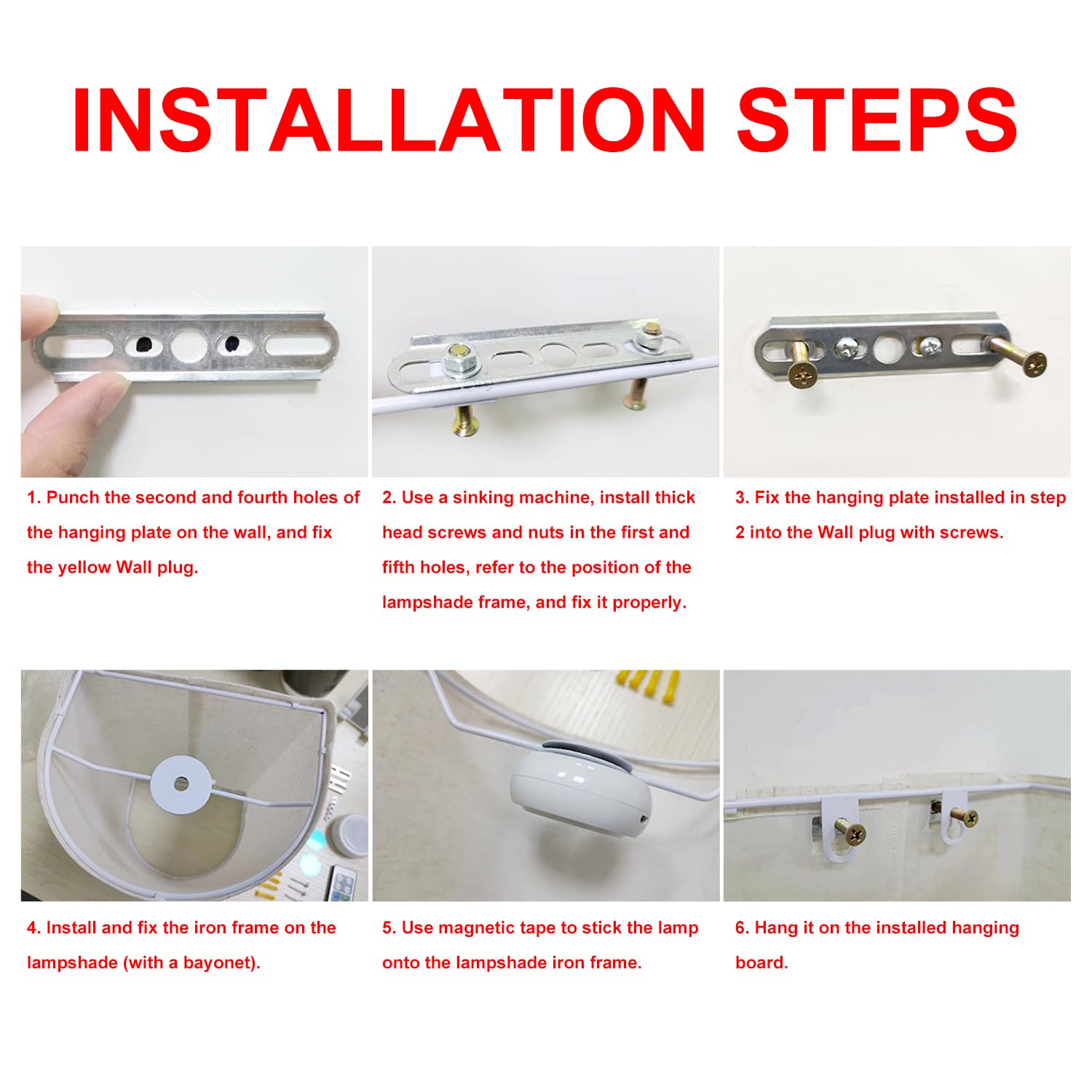 INSTALLATION STEPS

1. Punch the second and fourth holes of the hanging plate on the wall, and fix the yellow Wall plug.

2. Use a sinking machine, install thick head screws and nuts in the first and fifth holes, refer to the position of the lampshade frame, and fix it properly.

3. Fix the hanging plate installed in step 2 into the Wall plug with screws.

4. Install and fix the iron frame on the lampshade (with a bayonet).

5. Use magnetic tape to stick the lamp onto the lampshade iron frame.

6. Hang it on the installed hanging board.