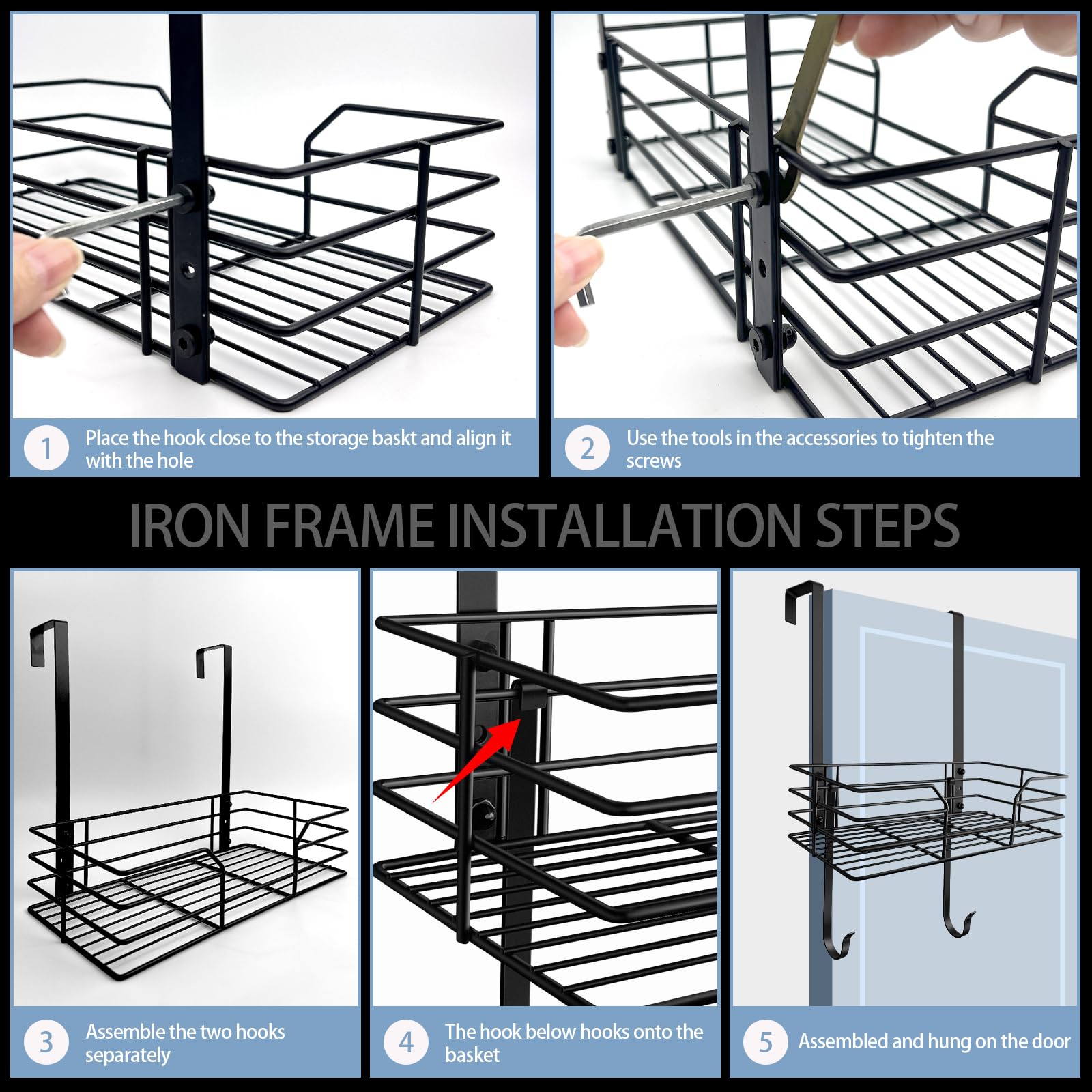 1 Place the hook close to the storage baskt and align it with the hole

2 Use the tools in the accessories to tighten the screws

IRON FRAME INSTALLATION STEPS

3 Assemble the two hooks separately

4 The hook below hooks onto the basket

5 Assembled and hung on the door