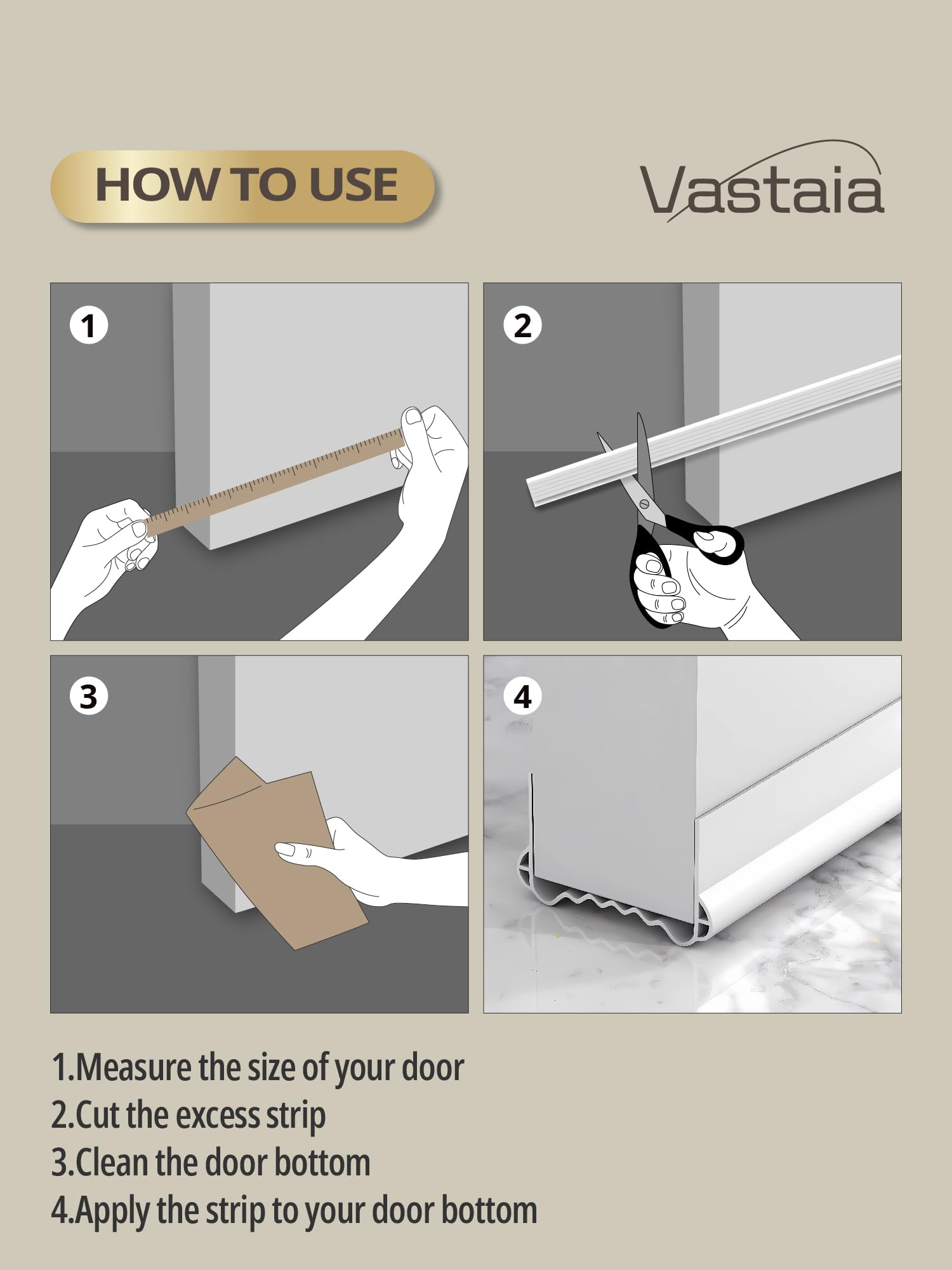 HOW TO USE

Vastaia

1

2

3

4

1.Measure the size of your door
2.Cut the excess strip
3.Clean the door bottom
4.Apply the strip to your door bottom