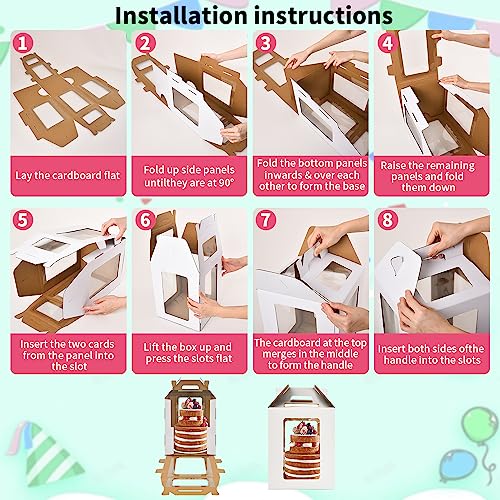 Installation instructions

1

Lay the cardboard flat

2

Fold up side panels untilthey are at 90°

3

Fold the bottom panels inwards & over each other to form the base

4

Raise the remaining panels and fold them down

5

Insert the two cards from the panel into the slot

6

Lift the box up and press the slots flat

7

The cardboard at the top merges in the middle to form the handle

8

Insert both sides ofthe handle into the slots