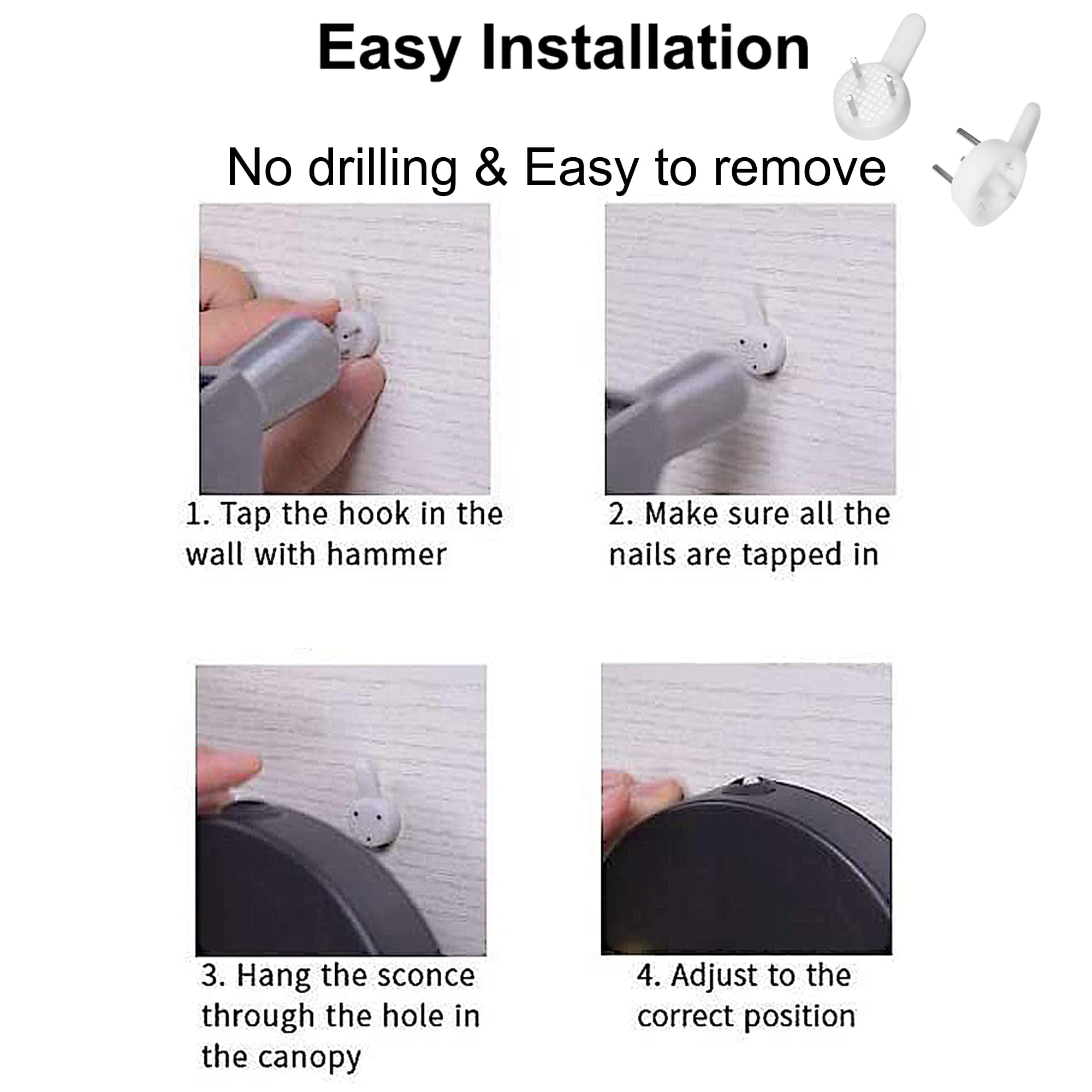 Easy Installation

No drilling & Easy to remove

1. Tap the hook in the wall with hammer

2. Make sure all the nails are tapped in

3. Hang the sconce through the hole in the canopy

4. Adjust to the correct position