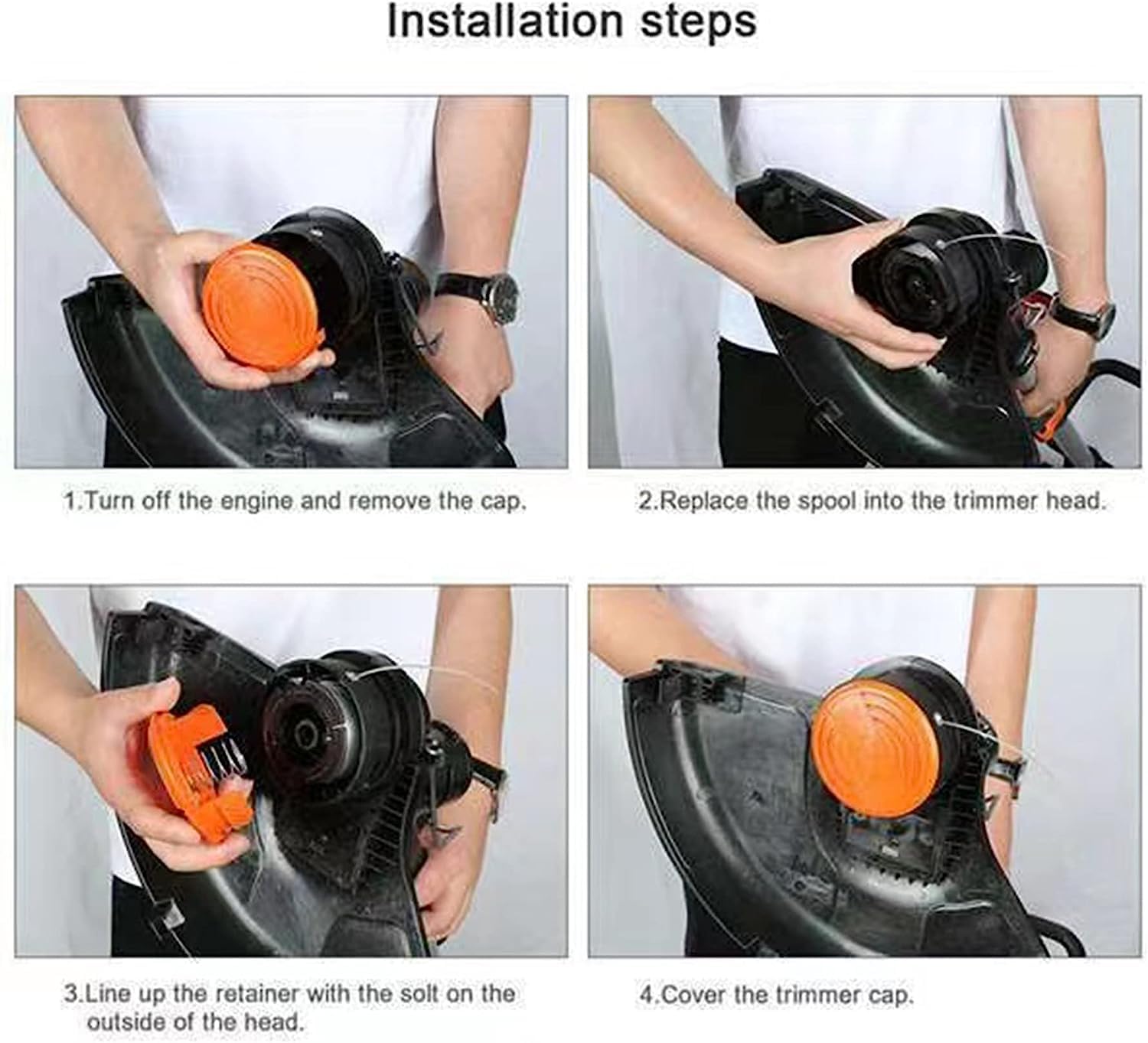 Installation steps

1.Turn off the engine and remove the cap.

2.Replace the spool into the trimmer head.

3.Line up the retainer with the solt on the outside of the head.

4.Cover the trimmer cap.