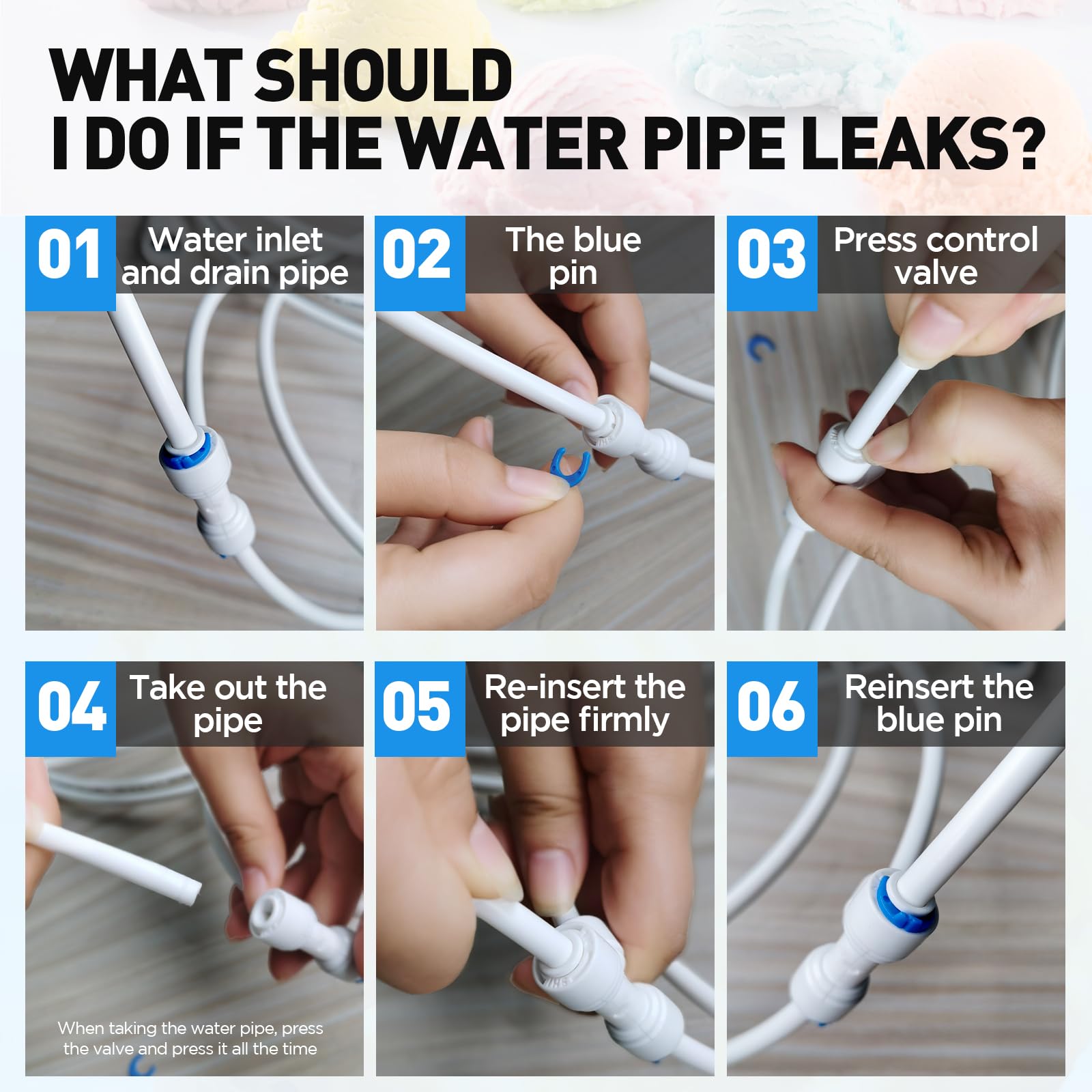 WHAT SHOULD I DO IF THE WATER PIPE LEAKS?

01 Water inlet and drain pipe

02 The blue pin

03 Press control valve

04 Take out the pipe

When taking the water pipe, press the valve and press it all the time

05 Re-insert the pipe firmly

06 Reinsert the blue pin