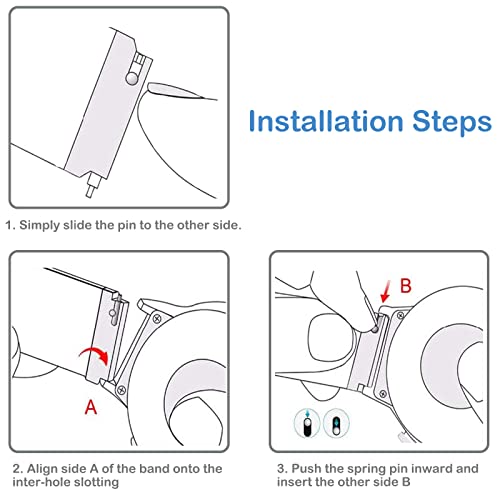 Installation Steps

1. Simply slide the pin to the other side.

A

2. Align side A of the band onto the inter-hole slotting

B

3. Push the spring pin inward and insert the other side B