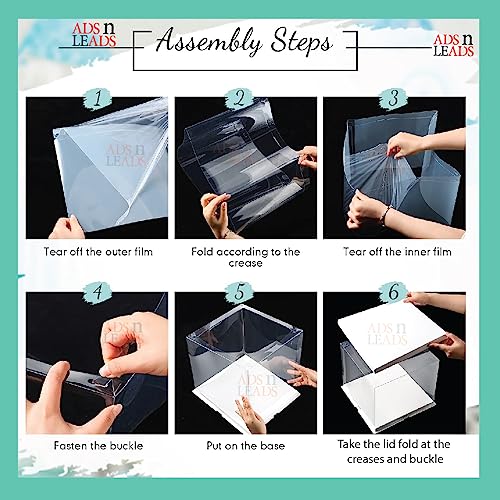 ADS n LEADS

Assembly Steps

ADS n LEADS

1

ADS n LEADS

Tear off the outer film

2

Fold according to the crease

3

Tear off the inner film

4

ADS n LEADS

Fasten the buckle

5

ADS n LEADS

Put on the base

6

ADS n LEADS

Take the lid fold at the creases and buckle