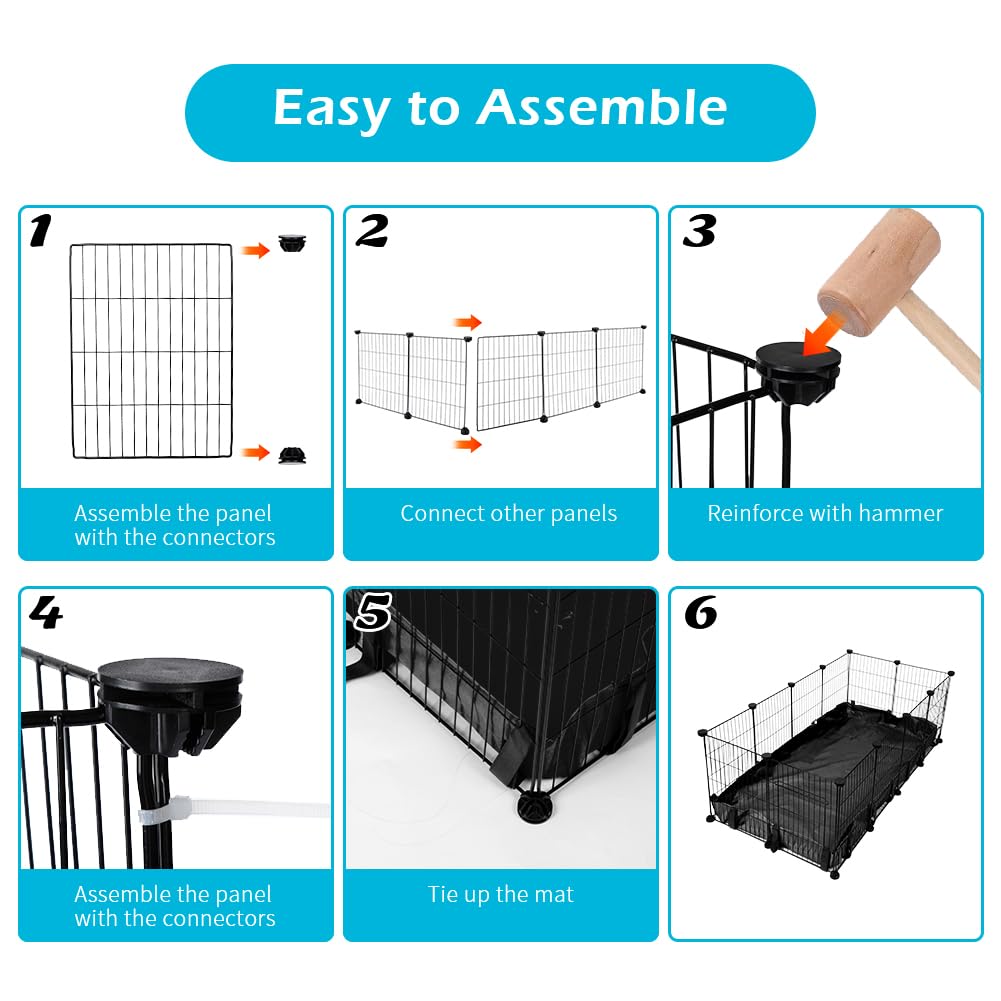 Easy to Assemble

1

Assemble the panel with the connectors

2

Connect other panels

3

Reinforce with hammer

4

Assemble the panel with the connectors

5

Tie up the mat

6