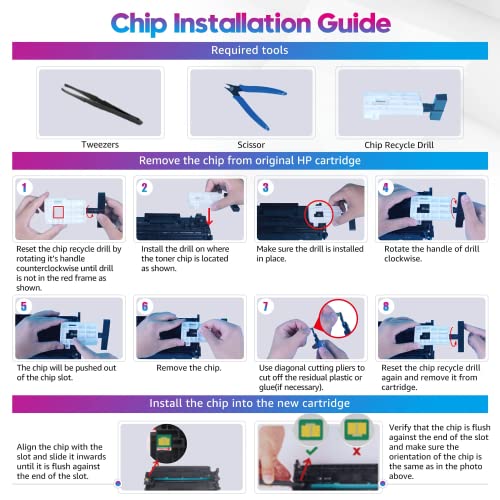 Chip Installation Guide

Required tools

Tweezers

Scissor

Chip Recycle Drill

Remove the chip from original HP cartridge

1
Reset the chip recycle drill by rotating it's handle counterclockwise until drill is not in the red frame as shown.

2
Install the drill on where the toner chip is located as shown.

3
Make sure the drill is installed in place.

4
Rotate the handle of drill clockwise.

5
The chip will be pushed out of the chip slot.

6
Remove the chip.

7
Use diagonal cutting pliers to cut off the residual plastic or glue(if necessary).

8
Reset the chip recycle drill again and remove it from cartridge.

Install the chip into the new cartridge

Align the chip with the slot and slide it inwards until it is flush against the end of the slot.

Verify that the chip is flush against the end of the slot and make sure the orientation of the chip is the same as in the photo above.