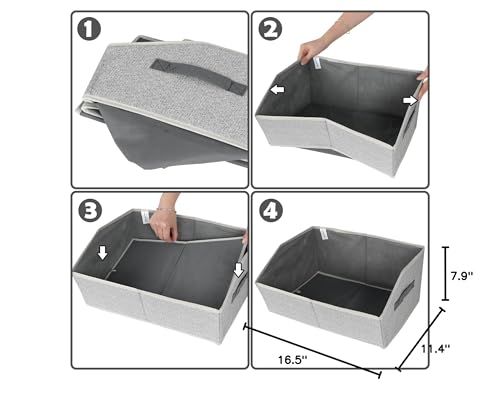 1

2

3

4

7.9''

11.4''

16.5''