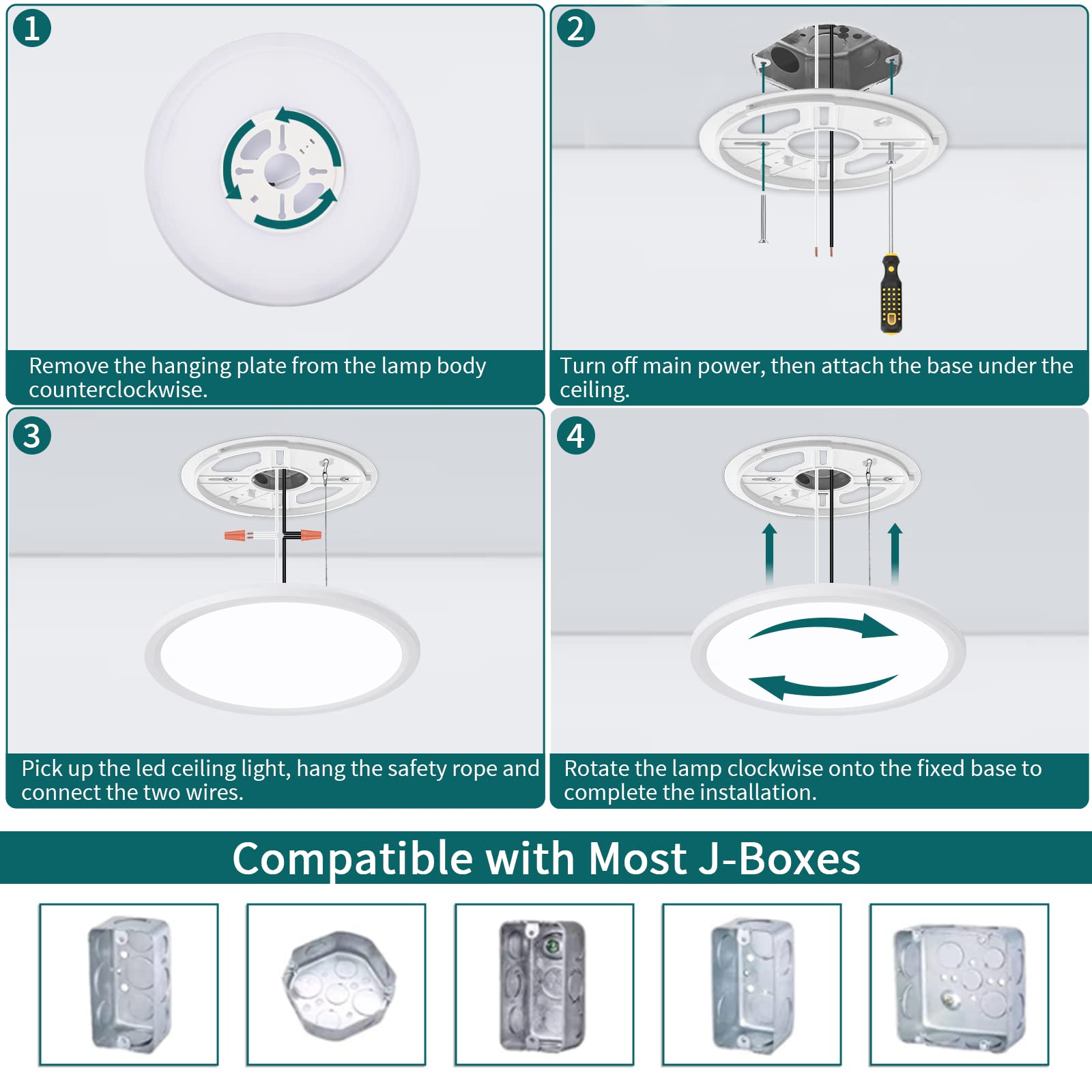 1

Remove the hanging plate from the lamp body counterclockwise.

2

Turn off main power, then attach the base under the ceiling.

3

Pick up the led ceiling light, hang the safety rope and connect the two wires.

4

Rotate the lamp clockwise onto the fixed base to complete the installation.

Compatible with Most J-Boxes