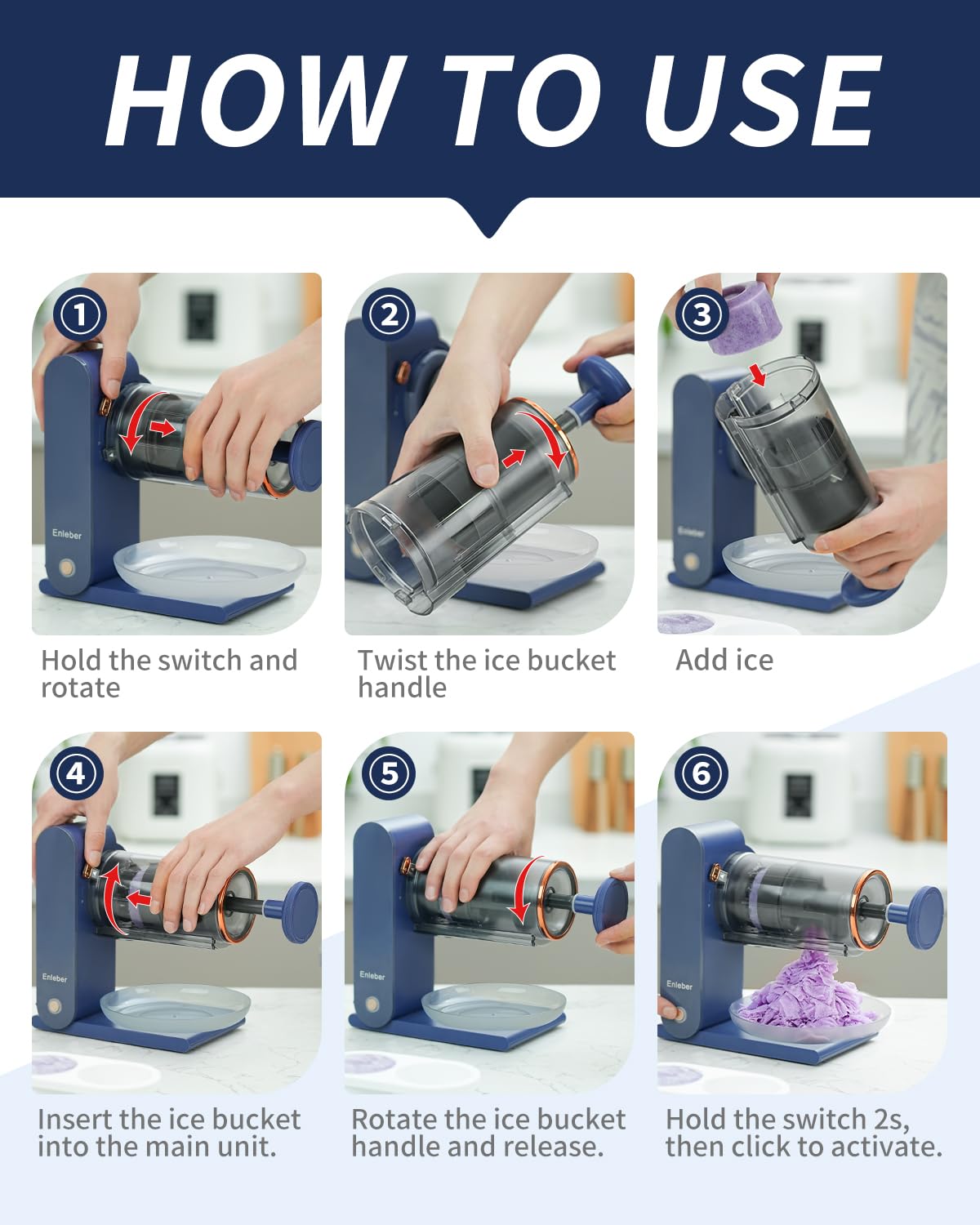 HOW TO USE

①

Enleber

Hold the switch and rotate

②

Twist the ice bucket handle

③

Enleber

Add ice

④

Enleber

Insert the ice bucket into the main unit.

⑤

Enleber

Rotate the ice bucket handle and release.

⑥

Enleber

Hold the switch 2s, then click to activate.