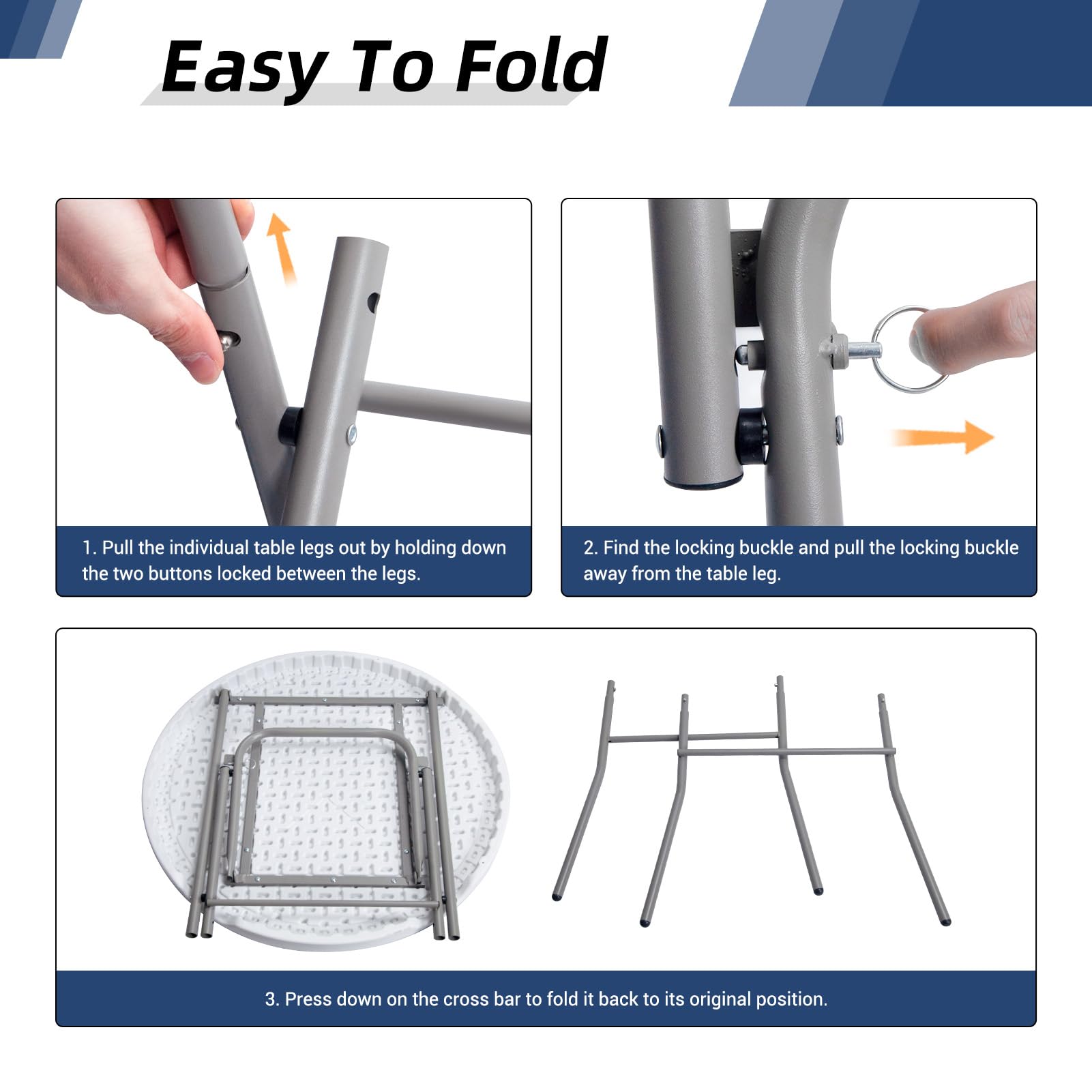 Easy To Fold

1. Pull the individual table legs out by holding down the two buttons locked between the legs.

2. Find the locking buckle and pull the locking buckle away from the table leg.

3. Press down on the cross bar to fold it back to its original position.