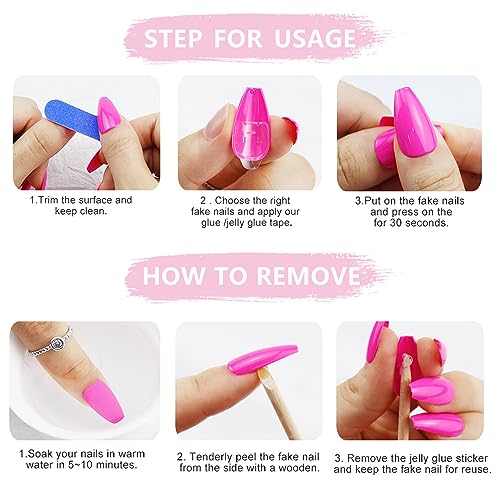 STEP FOR USAGE

1.Trim the surface and keep clean.

2 . Choose the right fake nails and apply our glue /jelly glue tape.

3.Put on the fake nails and press on the for 30 seconds.

HOW TO REMOVE

1.Soak your nails in warm water in 5~10 minutes.

2. Tenderly peel the fake nail from the side with a wooden.

3. Remove the jelly glue sticker and keep the fake nail for reuse.