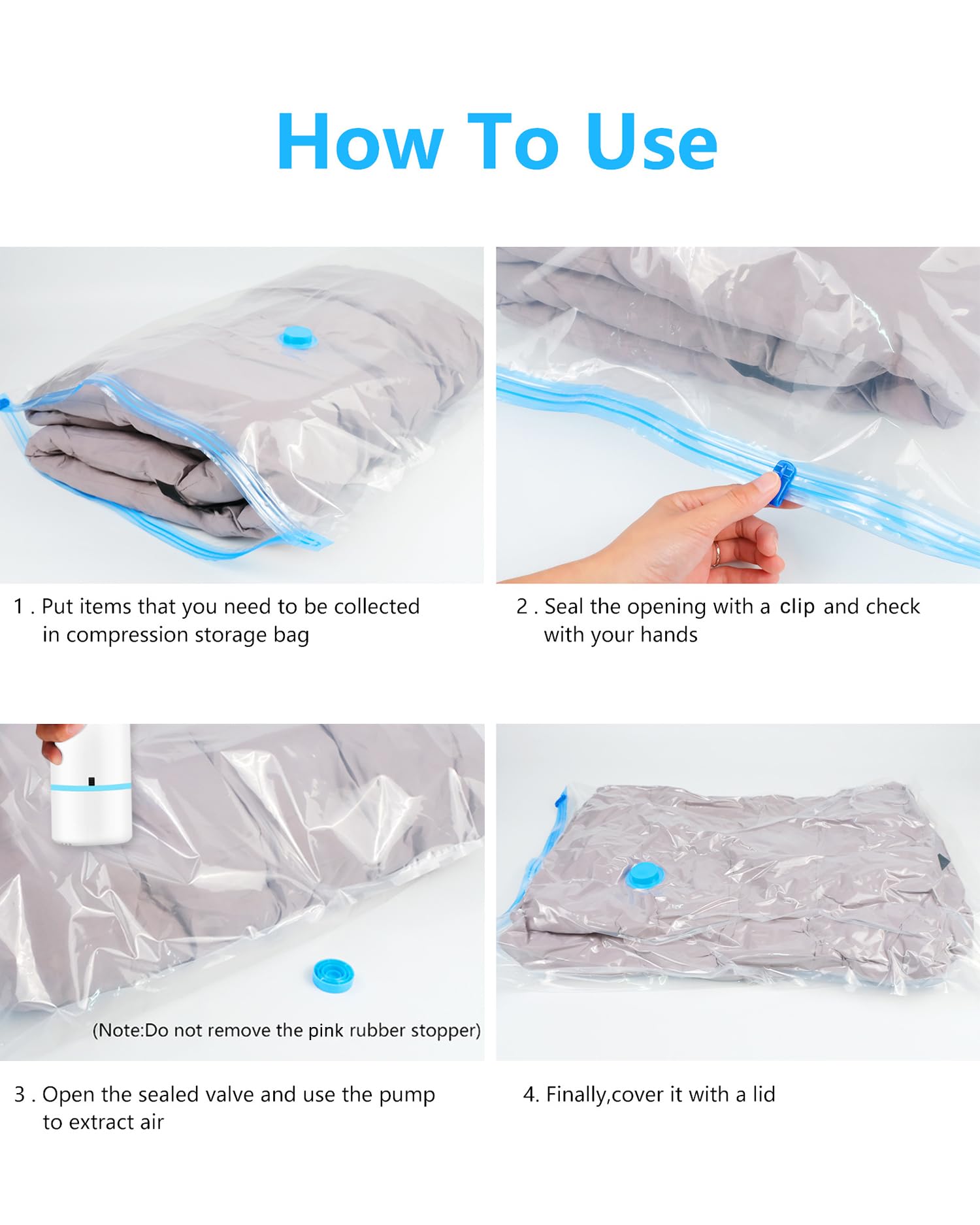 How To Use

1 . Put items that you need to be collected in compression storage bag

2 . Seal the opening with a clip and check with your hands

(Note:Do not remove the pink rubber stopper)

3 . Open the sealed valve and use the pump to extract air

4. Finally,cover it with a lid