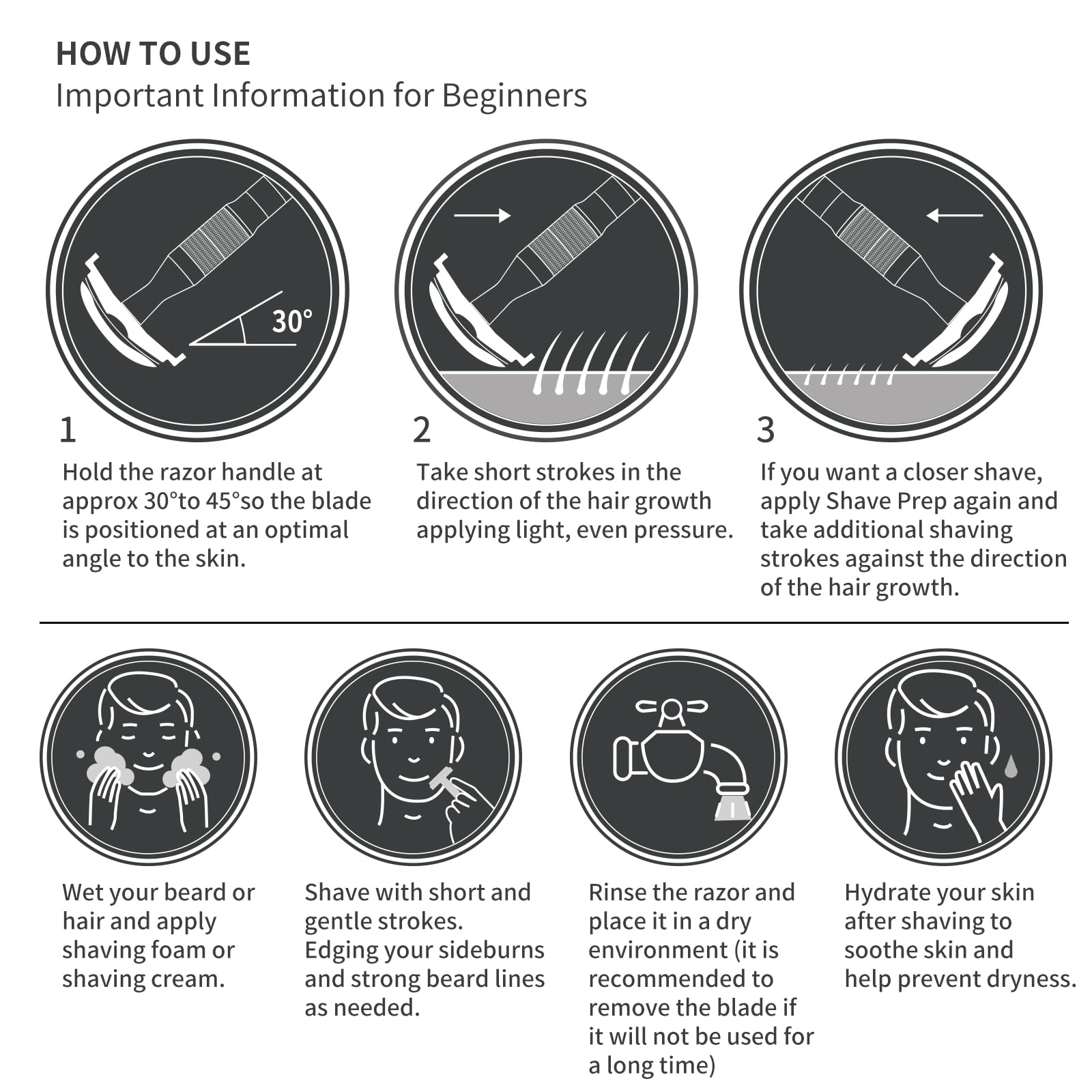 HOW TO USE
Important Information for Beginners

30°

1
Hold the razor handle at approx 30°to 45°so the blade is positioned at an optimal angle to the skin.

2
Take short strokes in the direction of the hair growth applying light, even pressure.

3
If you want a closer shave, apply Shave Prep again and take additional shaving strokes against the direction of the hair growth.

Wet your beard or hair and apply shaving foam or shaving cream.

Shave with short and gentle strokes. Edging your sideburns and strong beard lines as needed.

Rinse the razor and place it in a dry environment (it is recommended to remove the blade if it will not be used for a long time)

Hydrate your skin after shaving to soothe skin and help prevent dryness.