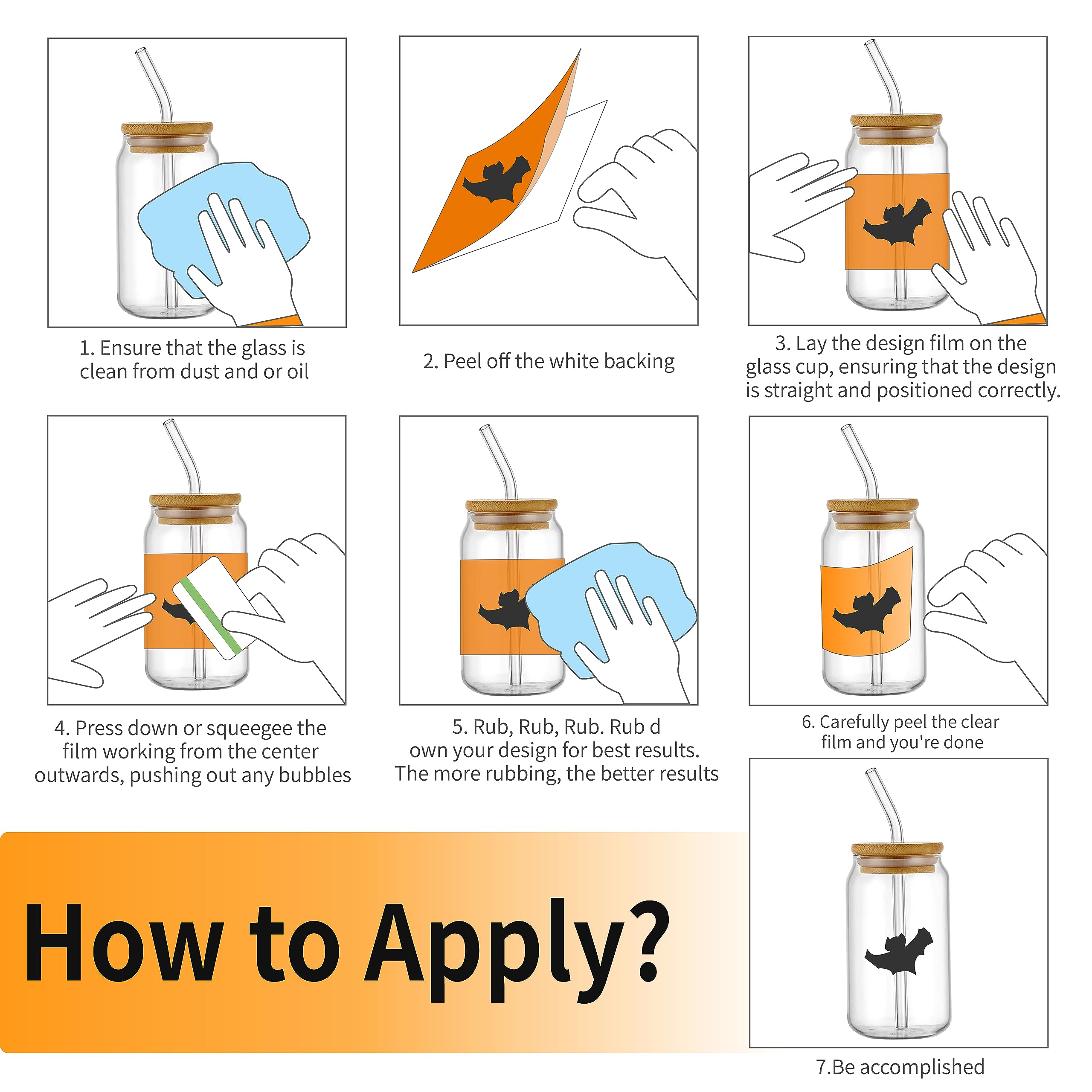 1. Ensure that the glass is clean from dust and or oil

2. Peel off the white backing

3. Lay the design film on the glass cup, ensuring that the design is straight and positioned correctly.

4. Press down or squeegee the film working from the center outwards, pushing out any bubbles

5. Rub, Rub, Rub. Rub d own your design for best results. The more rubbing, the better results

6. Carefully peel the clear film and you're done

How to Apply?

7.Be accomplished