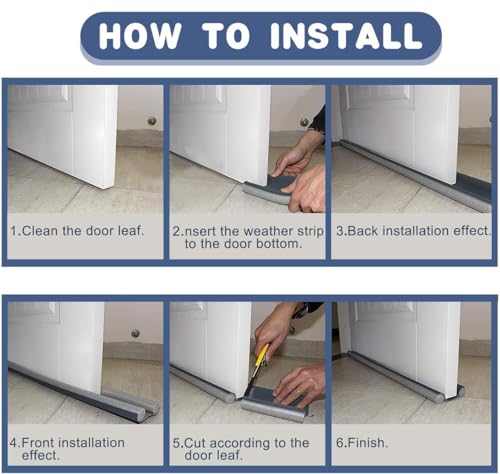 HOW TO INSTALL

1.Clean the door leaf.

2.nsert the weather strip to the door bottom.

3.Back installation effect.

4.Front installation effect.

5.Cut according to the door leaf.

6.Finish.