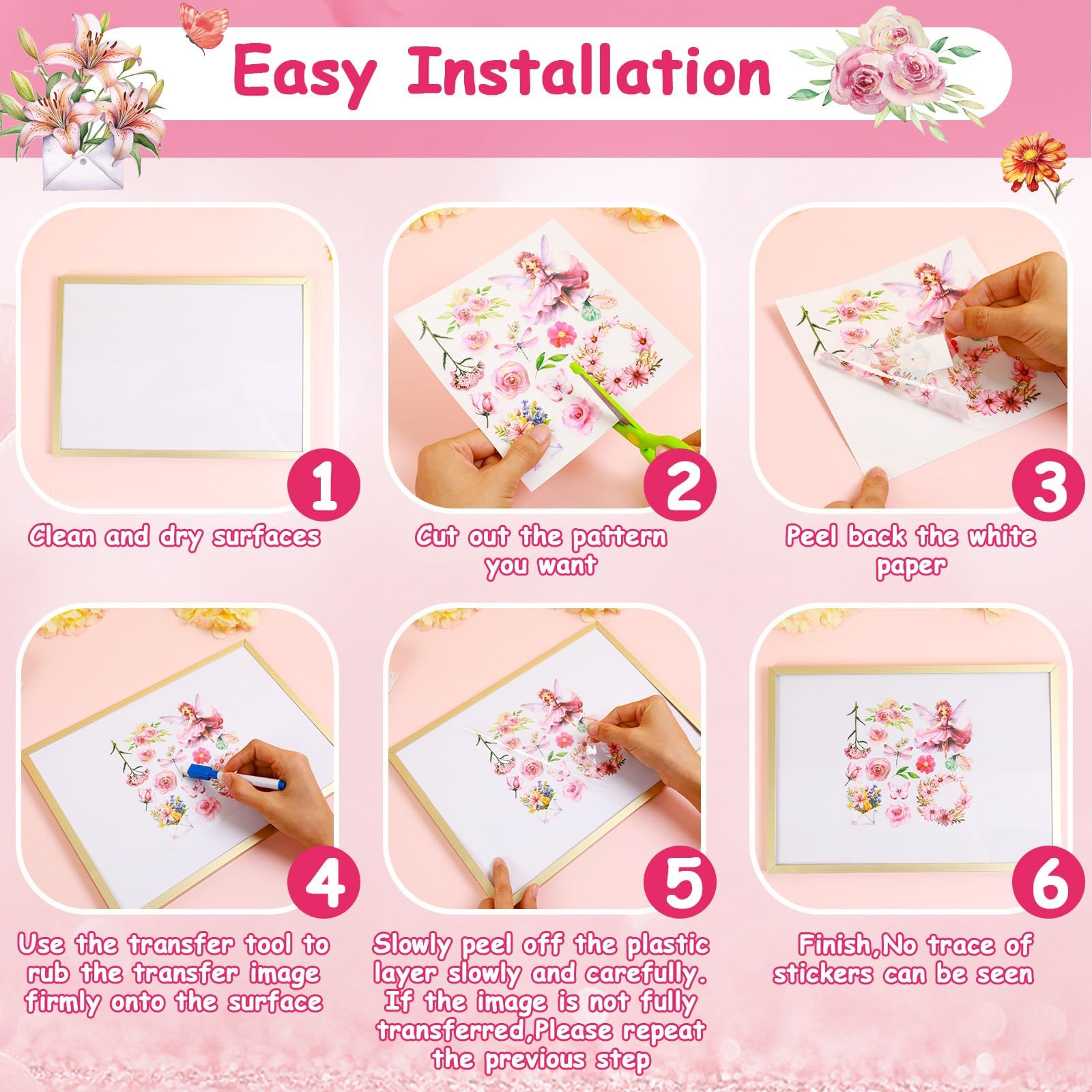 Easy Installation

1

Clean and dry surfaces

2

Cut out the pattern you want

3

Peel back the white paper

4

Use the transfer tool to rub the transfer image firmly onto the surface

5

Slowly peel off the plastic layer slowly and carefully. If the image is not fully transferred,Please repeat the previous step

6

Finish,No trace of stickers can be seen