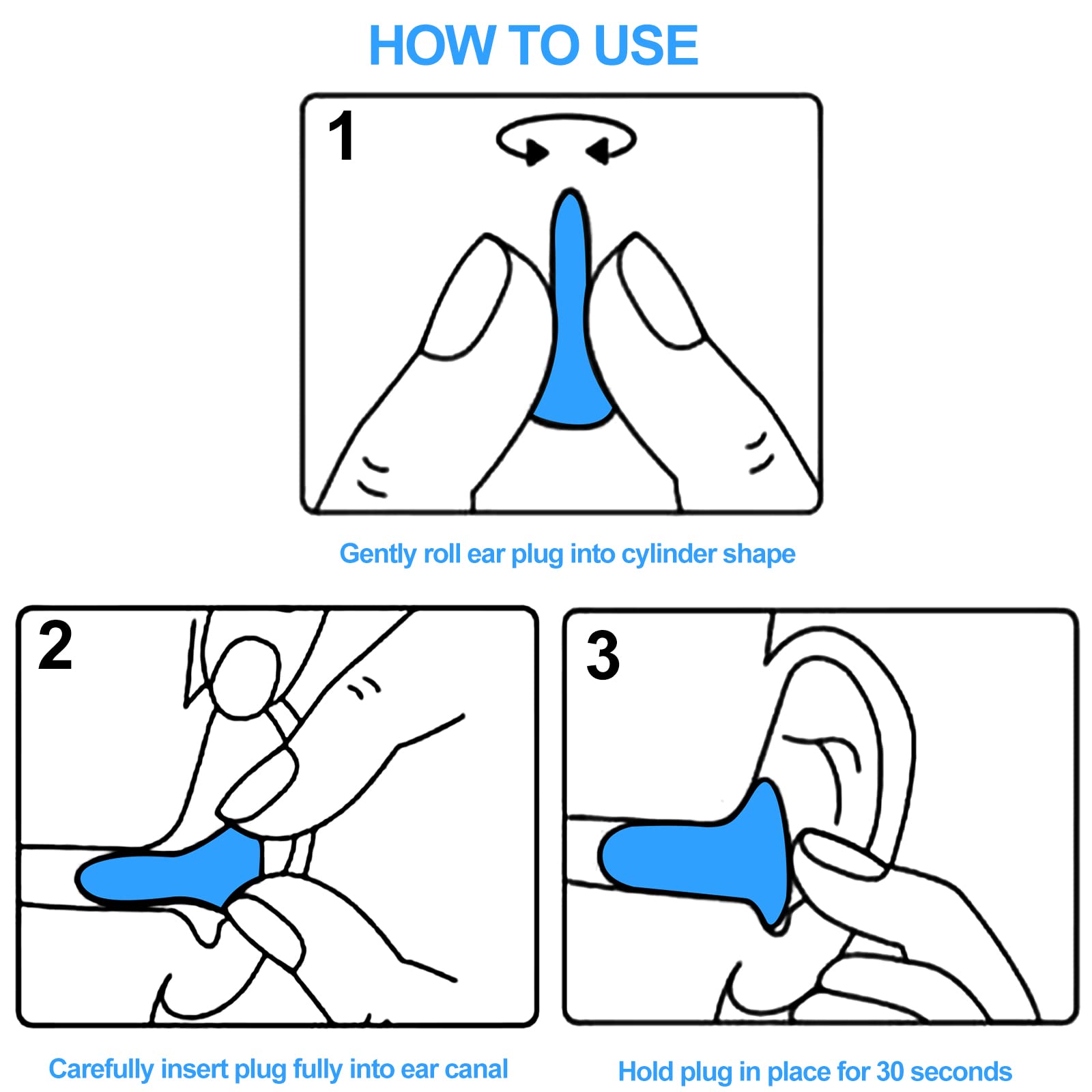 HOW TO USE

1

Gently roll ear plug into cylinder shape

2

Carefully insert plug fully into ear canal

3

Hold plug in place for 30 seconds