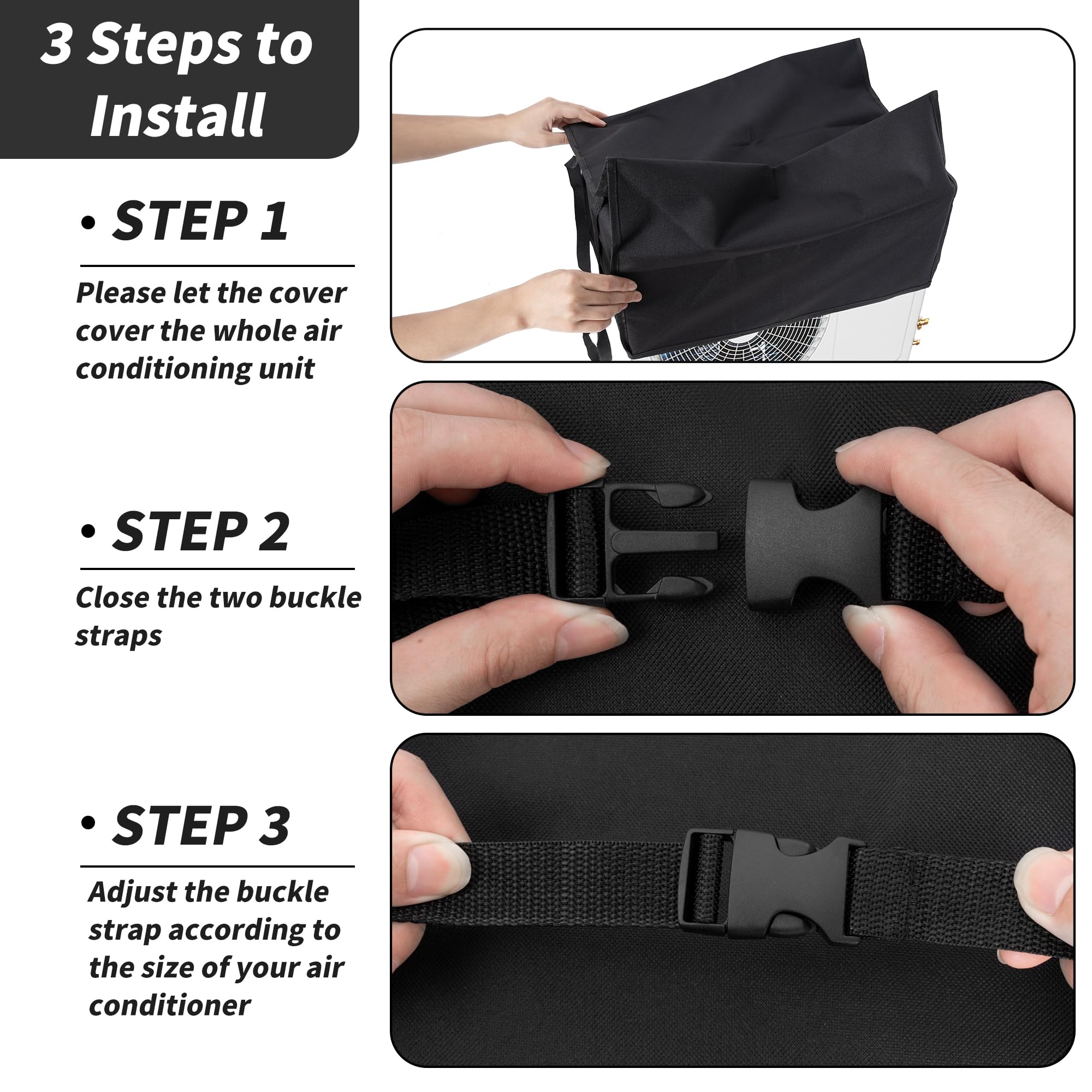 3 Steps to Install

• STEP 1

Please let the cover cover the whole air conditioning unit

• STEP 2

Close the two buckle straps

• STEP 3

Adjust the buckle strap according to the size of your air conditioner