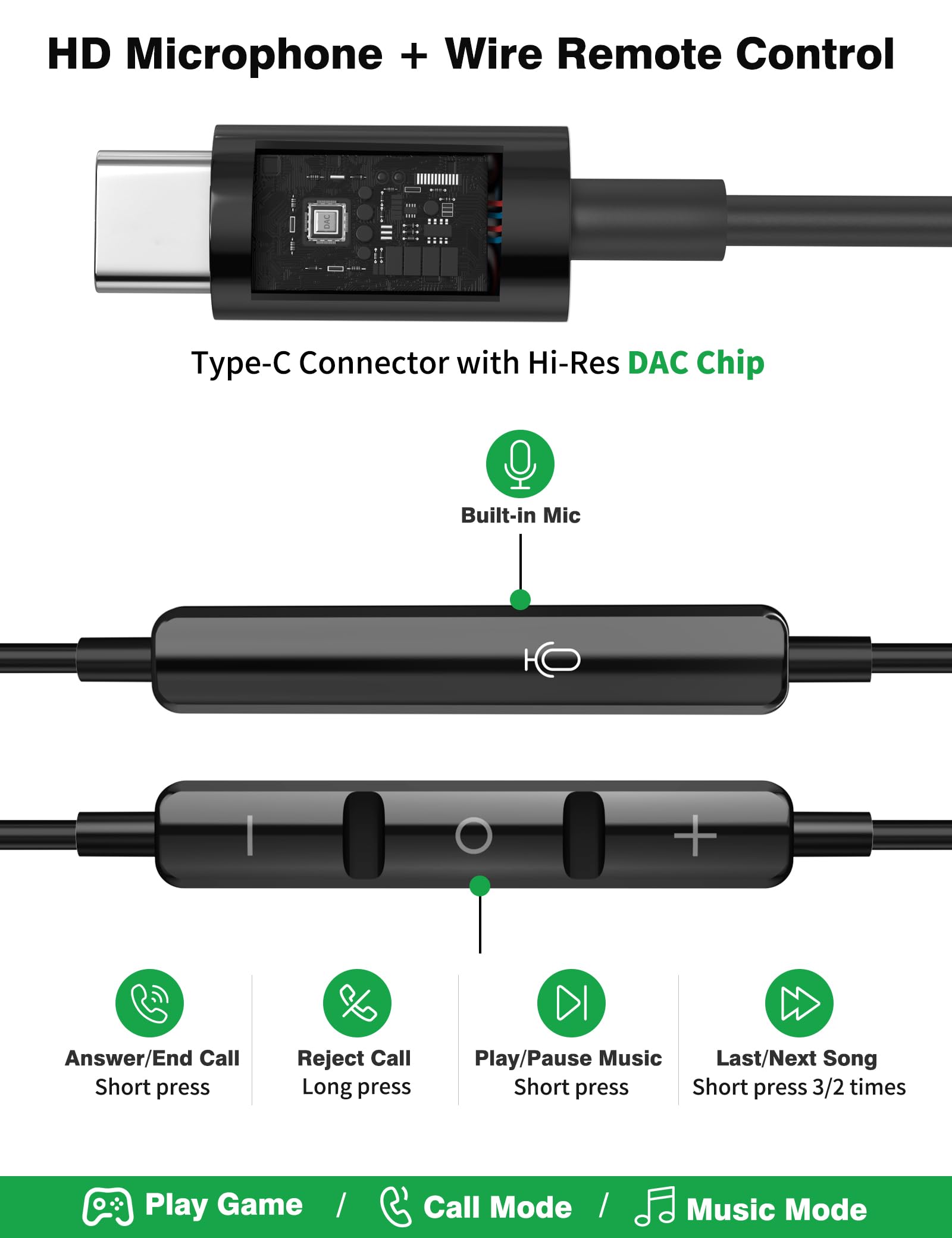 HD Microphone + Wire Remote Control

DAC

Type-C Connector with Hi-Res DAC Chip

Built-in Mic

Answer/End Call
Short press

Reject Call
Long press

Play/Pause Music
Short press

Last/Next Song
Short press 3/2 times

Play Game / Call Mode / Music Mode