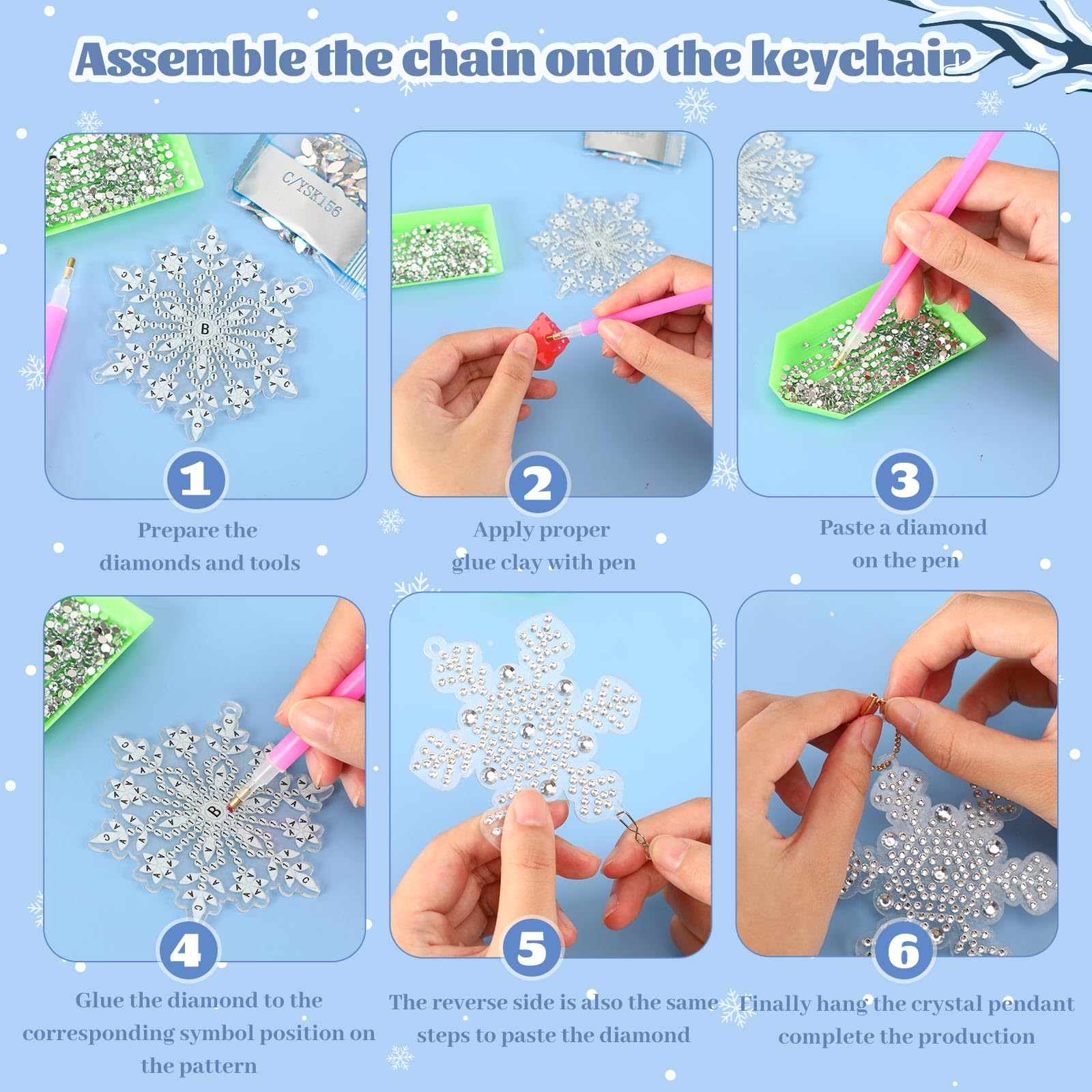 Assemble the chain onto the keychain

C/YSK156

1

Prepare the diamonds and tools

2

Apply proper glue clay with pen

3

Paste a diamond on the pen

4

Glue the diamond to the corresponding symbol position on the pattern

5

The reverse side is also the same steps to paste the diamond

6

Finally hang the crystal pendant complete the production